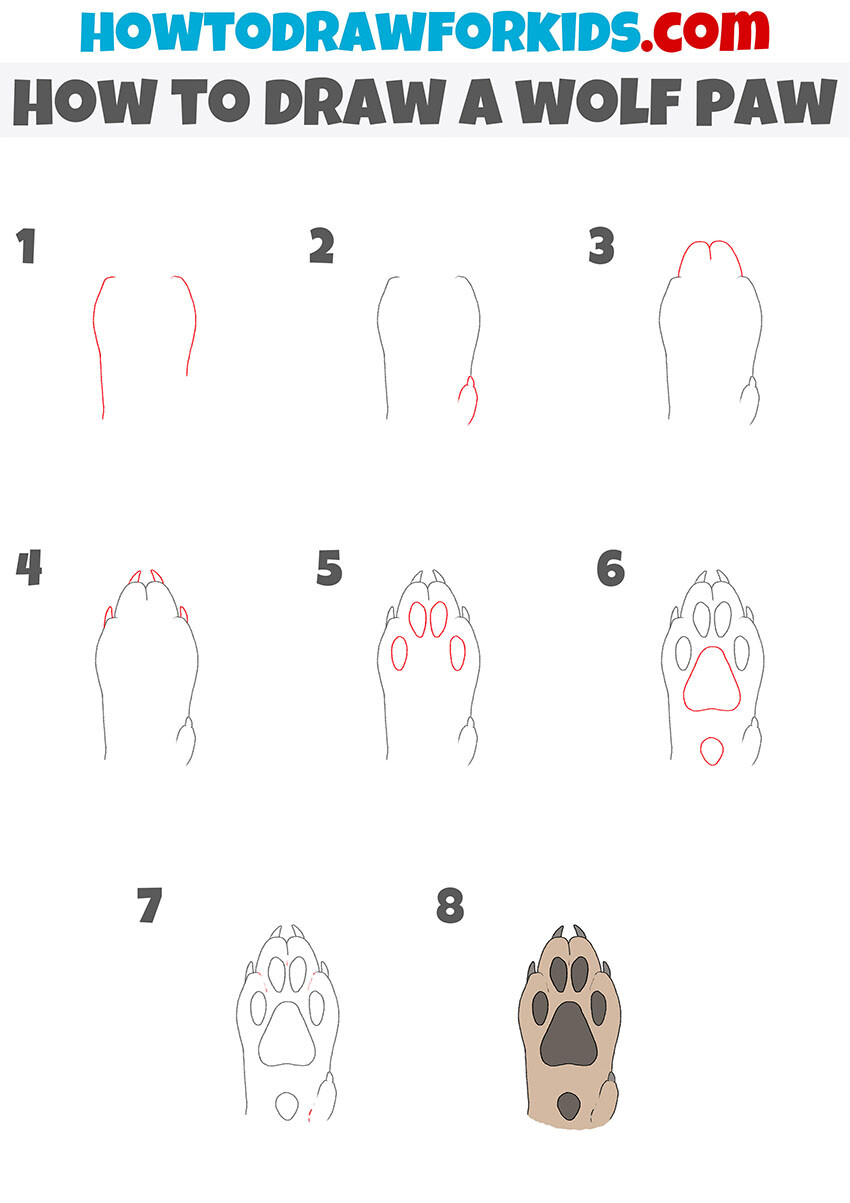 HOWTODRAWFORKIDS.com
HOW TO DRAW A WOLF PAW

1
2
3
4
5
6
7
8