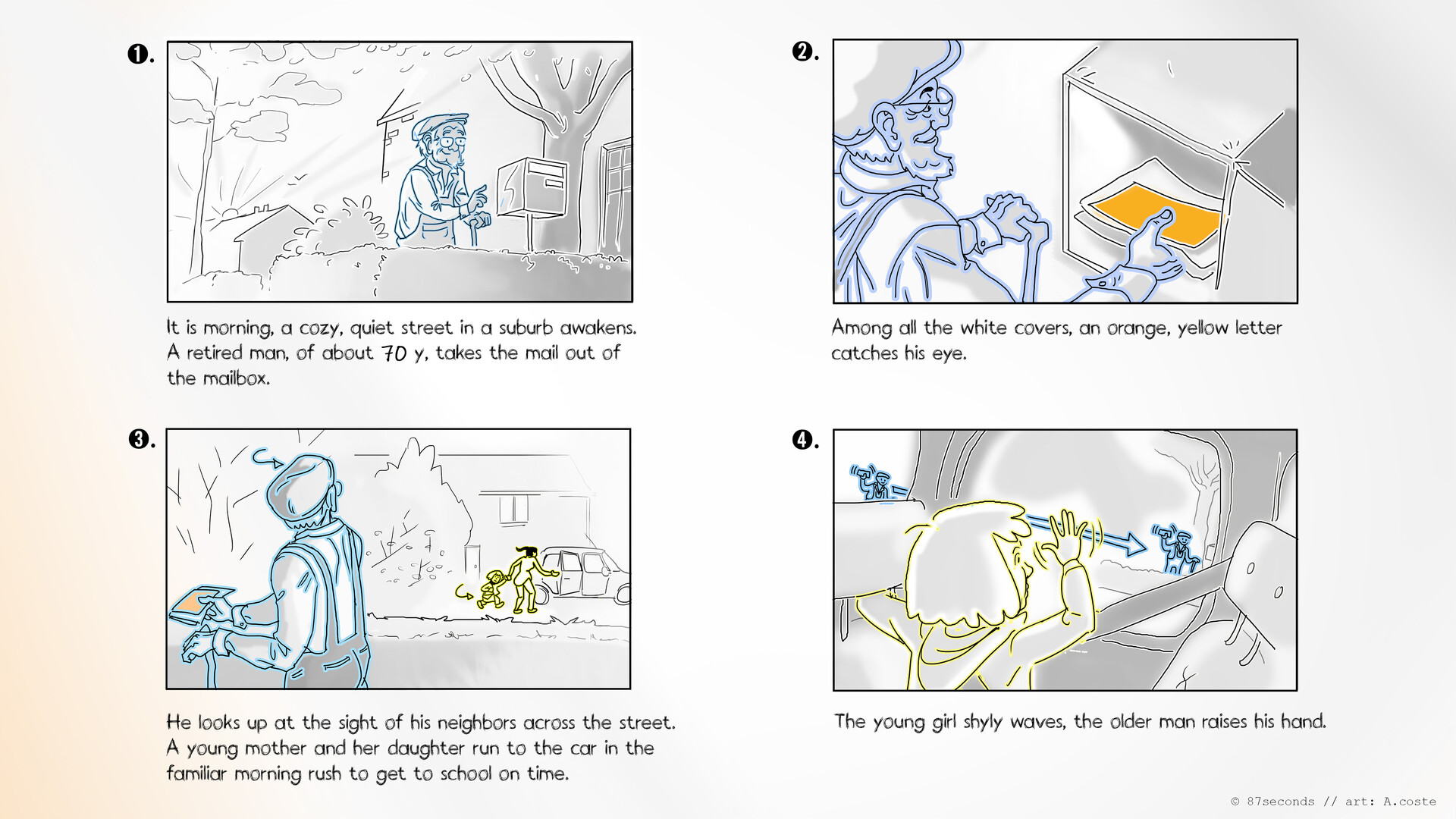 ❶.

It is morning, a cozy, quiet street in a suburb awakens. A retired man, of about 70 y, takes the mail out of the mailbox.

❷.

Among all the white covers, an orange, yellow letter catches his eye.

❸.

He looks up at the sight of his neighbors across the street. A young mother and her daughter run to the car in the familiar morning rush to get to school on time.

❹.

The young girl shyly waves, the older man raises his hand.

© 87seconds // art: A.coste