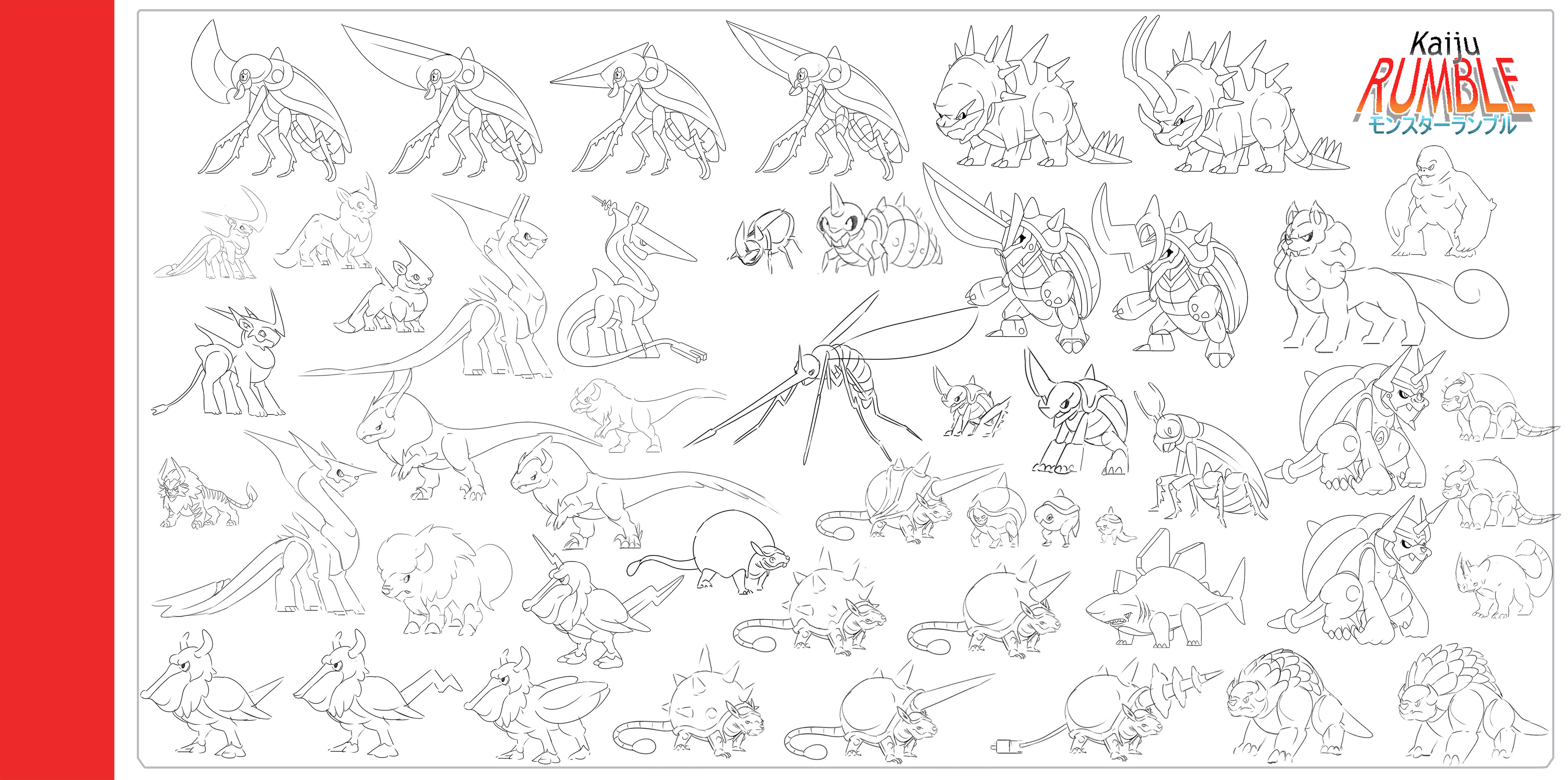 Kaiju
RUMBLE
モンスターランブル