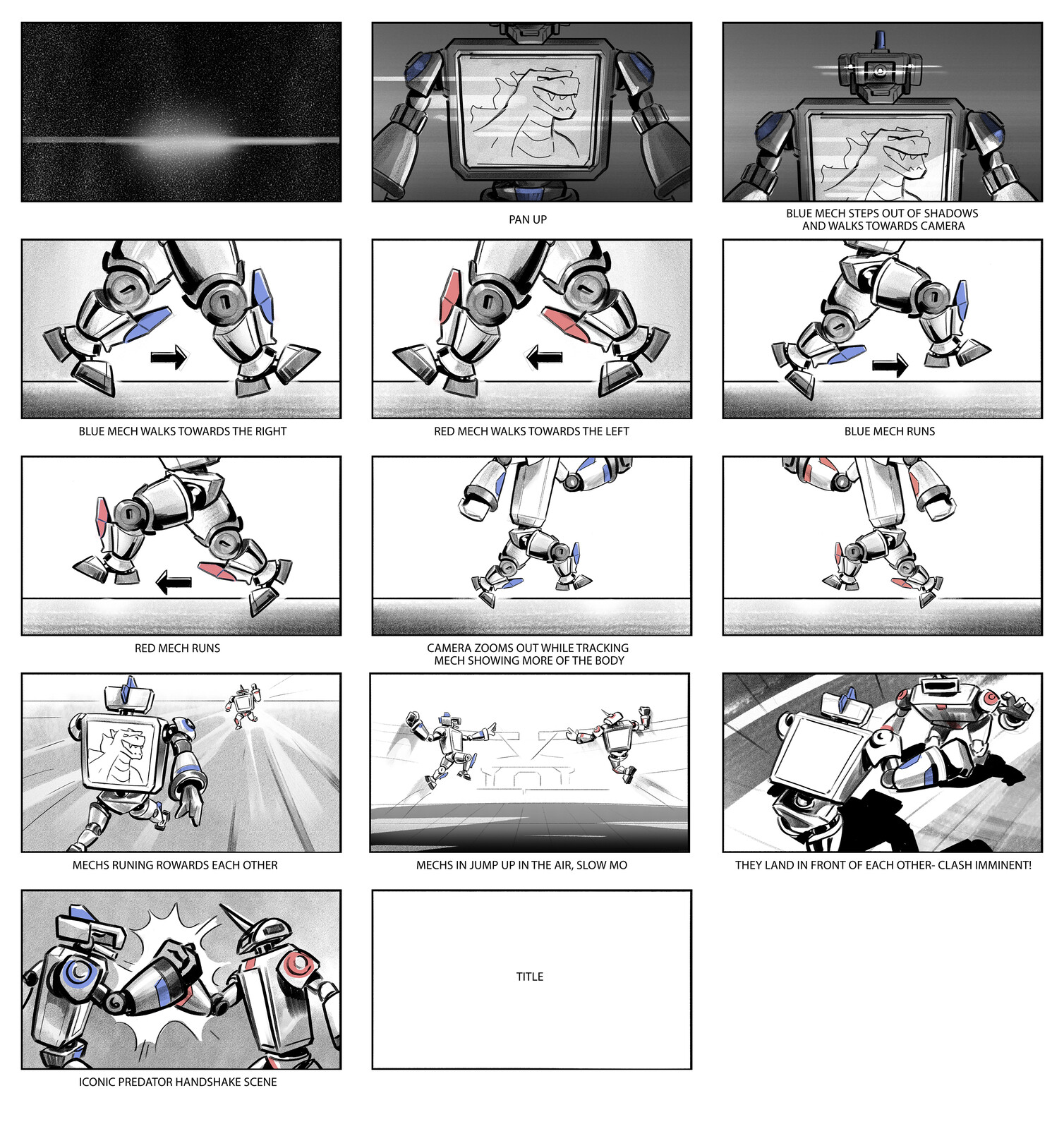 PAN UP

BLUE MECH STEPS OUT OF SHADOWS AND WALKS TOWARDS CAMERA

BLUE MECH WALKS TOWARDS THE RIGHT

RED MECH WALKS TOWARDS THE LEFT

BLUE MECH RUNS

RED MECH RUNS

CAMERA ZOOMS OUT WHILE TRACKING MECH SHOWING MORE OF THE BODY

MECHS RUNING ROWARDS EACH OTHER

MECHS IN JUMP UP IN THE AIR, SLOW MO

THEY LAND IN FRONT OF EACH OTHER- CLASH IMMINENT!

ICONIC PREDATOR HANDSHAKE SCENE

TITLE