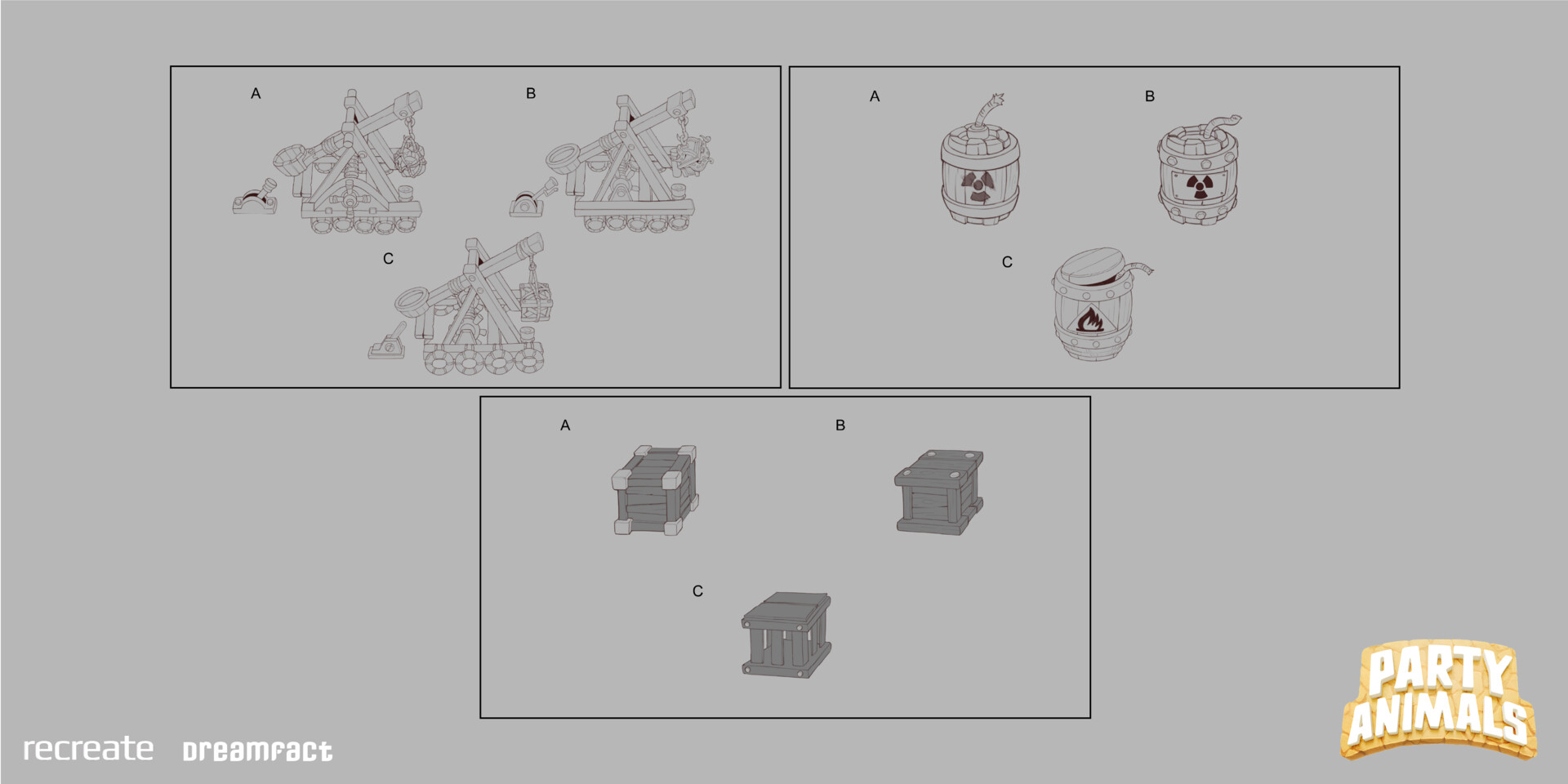 A

B

C

A

B

C

A

B

C

recreate Dreamfact

PARTY ANIMALS