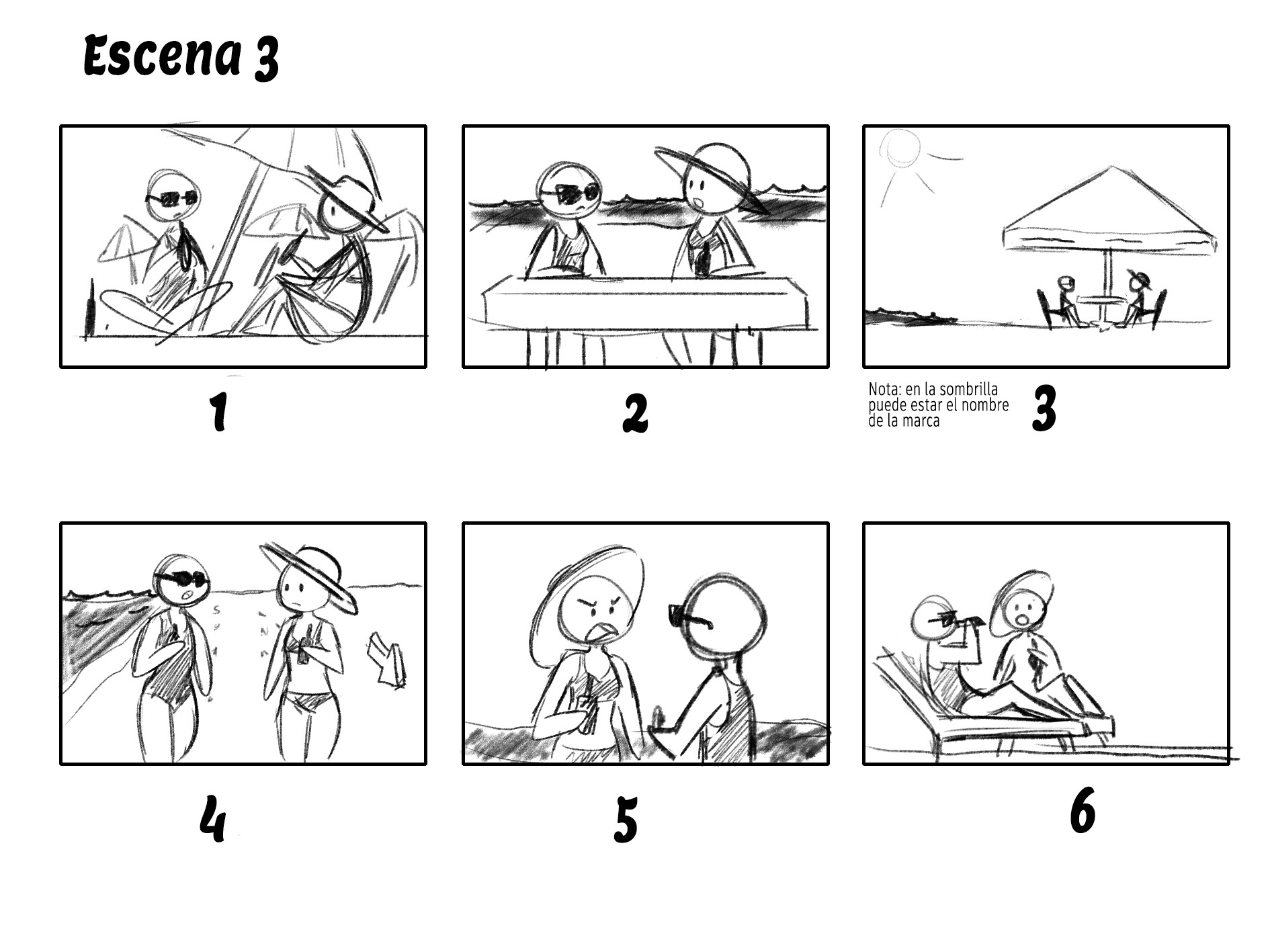 Escena 3

1

2

Nota: en la sombrilla puede estar el nombre de la marca

3

4

5

6