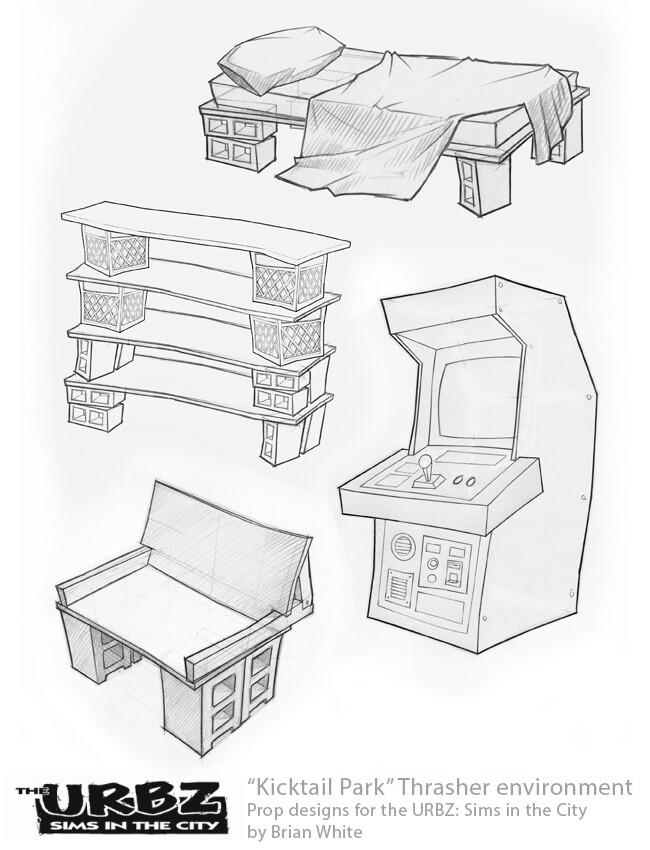 THE URBZ
SIMS IN THE CITY

"Kicktail Park" Thrasher environment
Prop designs for the URBZ: Sims in the City
by Brian White