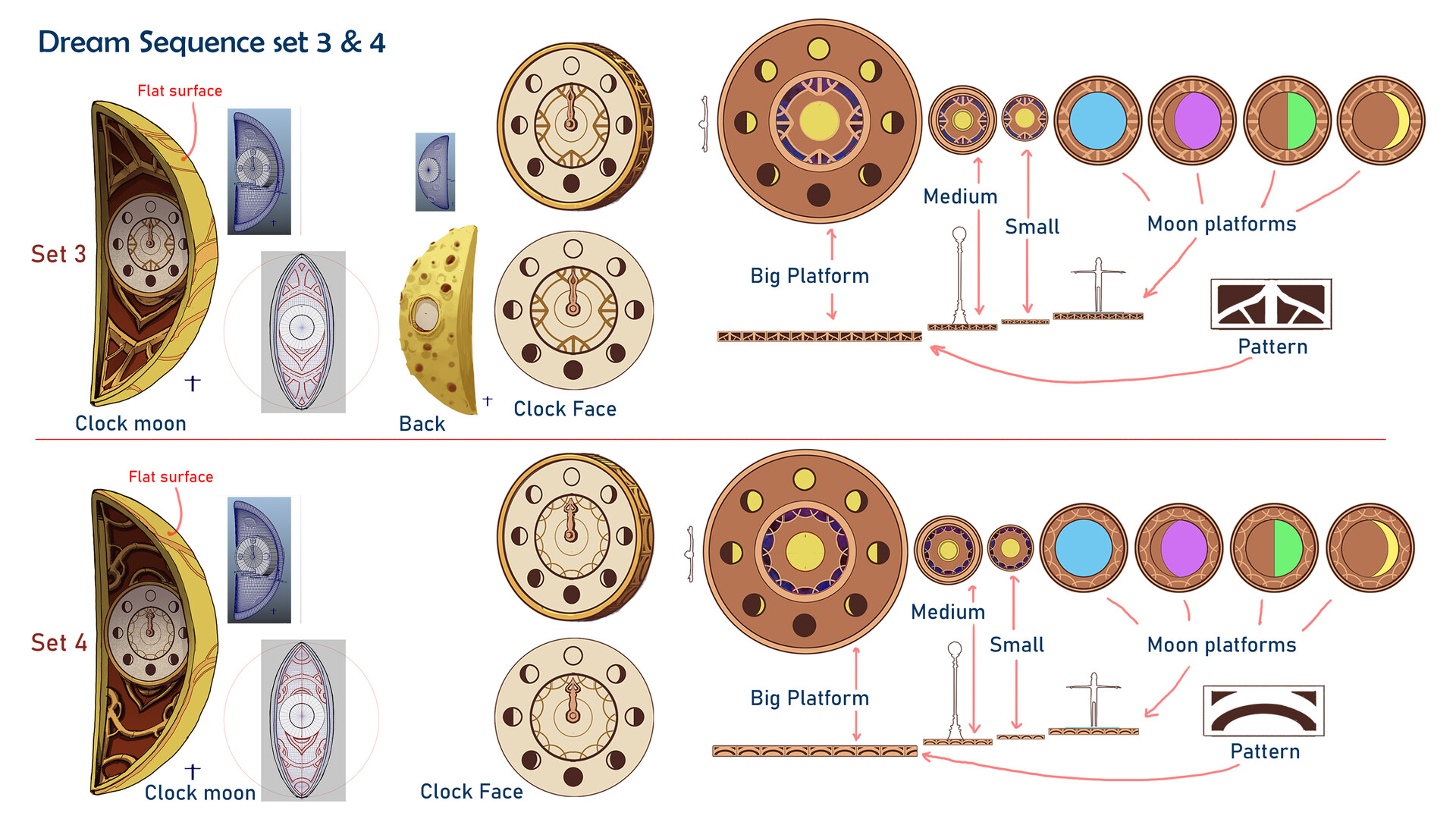 Dream Sequence set 3 & 4

Flat surface

Set 3

Clock moon

Back

Clock Face

Medium

Small

Moon platforms

Big Platform

Pattern

Flat surface

Set 4

Clock moon

Clock Face

Medium

Small

Moon platforms

Big Platform

Pattern