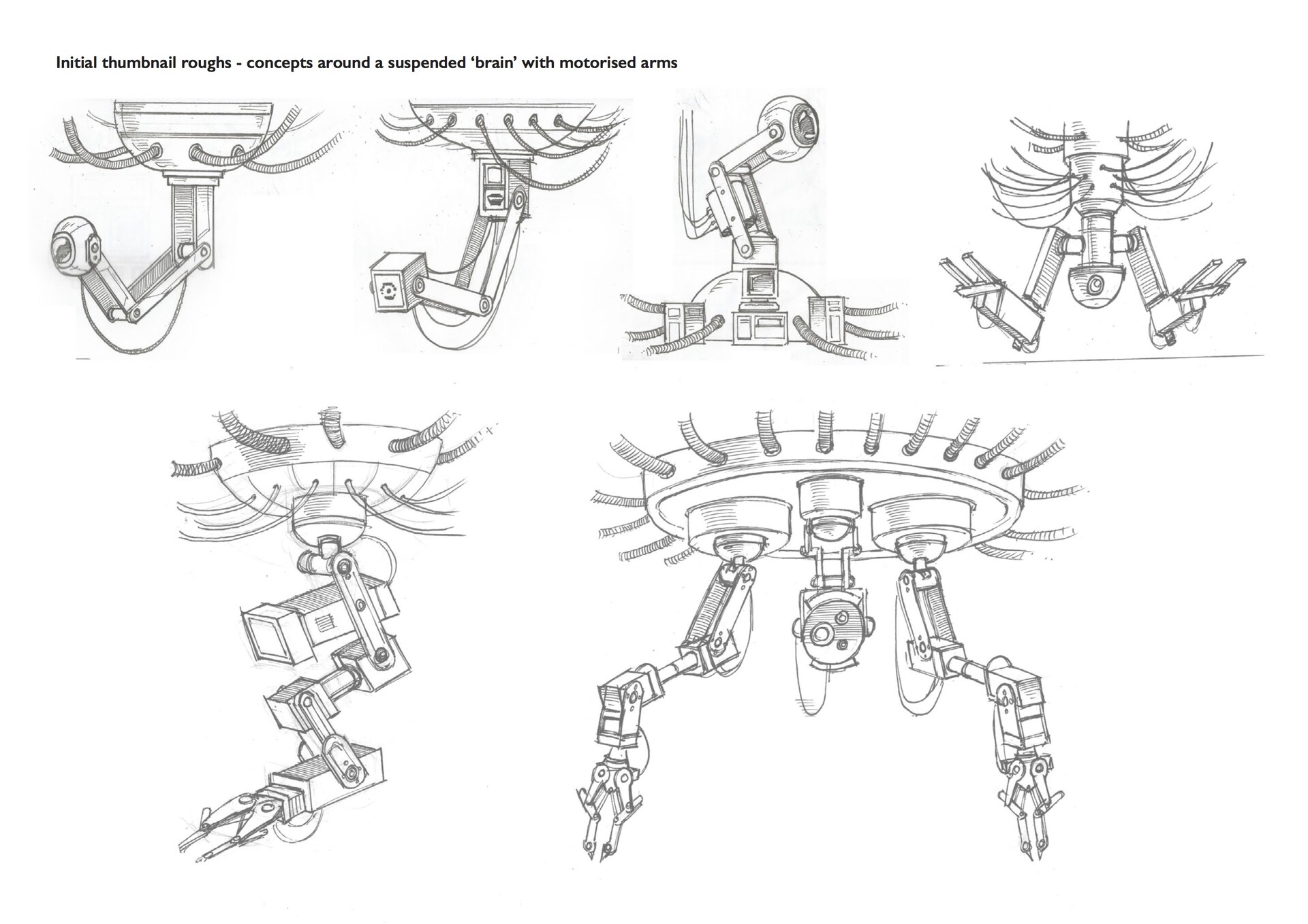 Initial thumbnail roughs - concepts around a suspended ‘brain’ with motorised arms