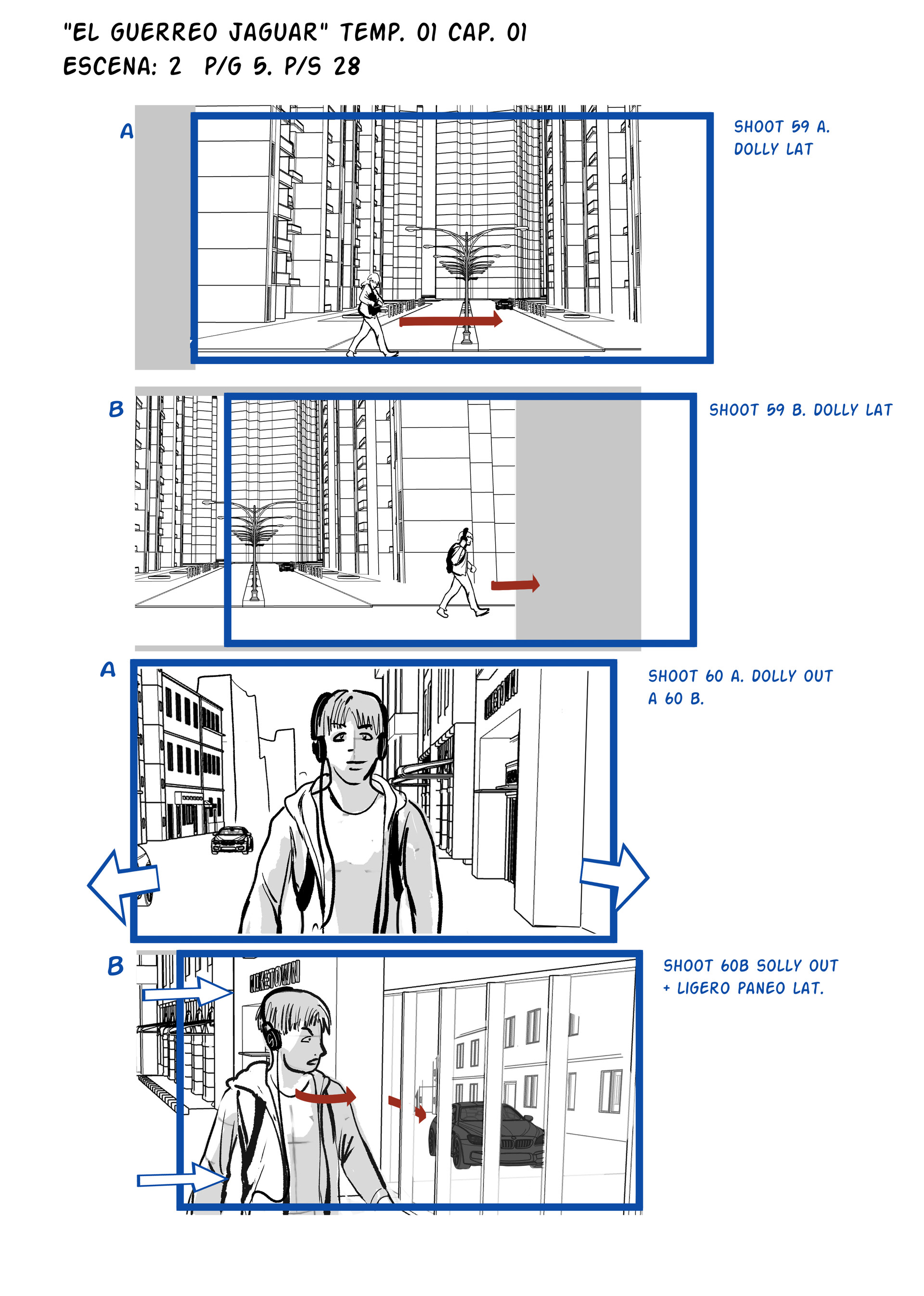 "EL GUERREO JAGUAR" TEMP. 01 CAP. 01
ESCENA: 2 P/G 5. P/S 28

A

SHOOT 59 A.
DOLLY LAT

B

SHOOT 59 B. DOLLY LAT

A

NIKETOWN

SHOOT 60 A. DOLLY OUT
A 60 B.

B

NIKETOWN

SHOOT 60B SOLLY OUT
+ LIGERO PANEO LAT.