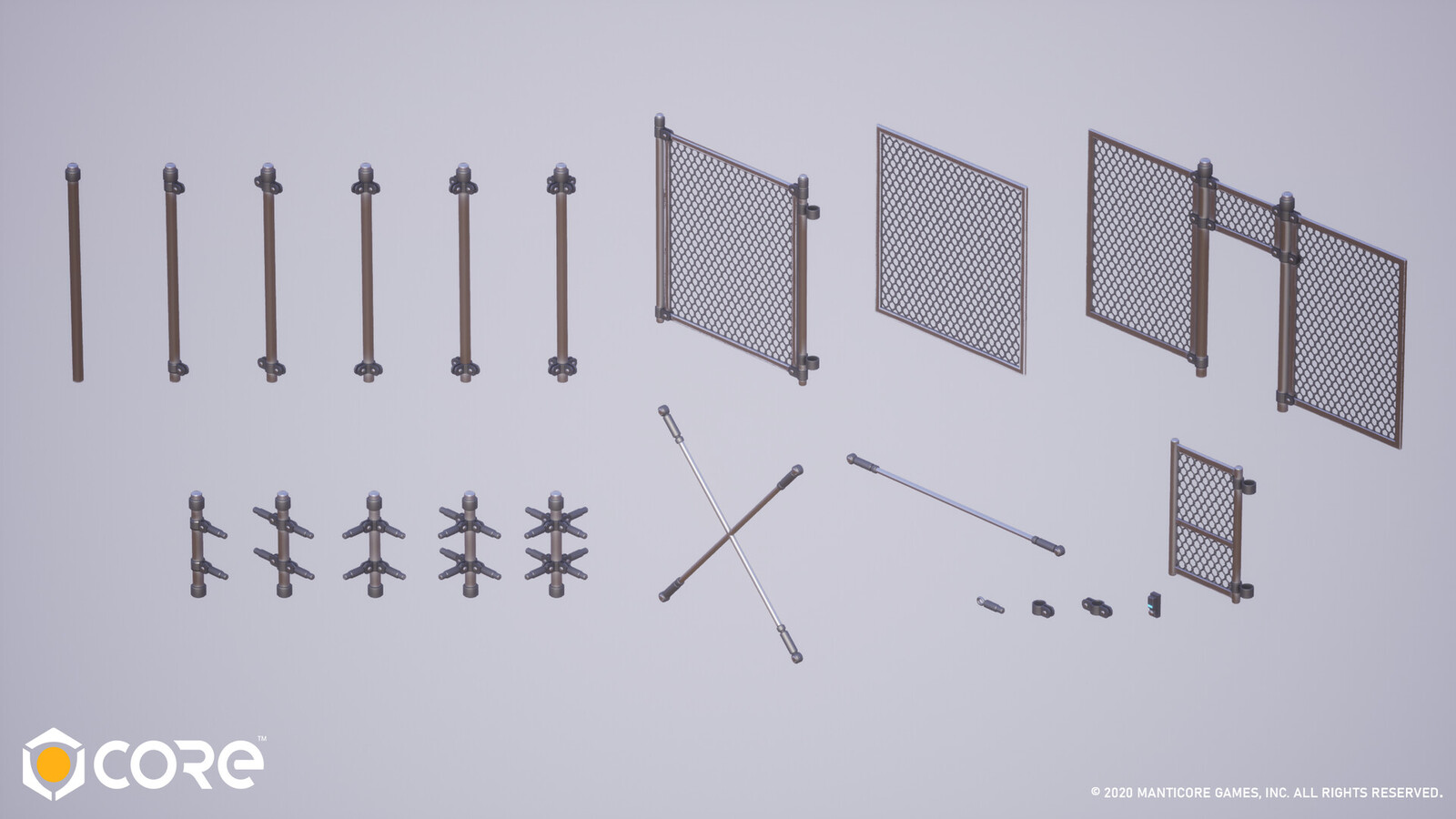 CORE™

© 2020 MANTICORE GAMES, INC. ALL RIGHTS RESERVED.