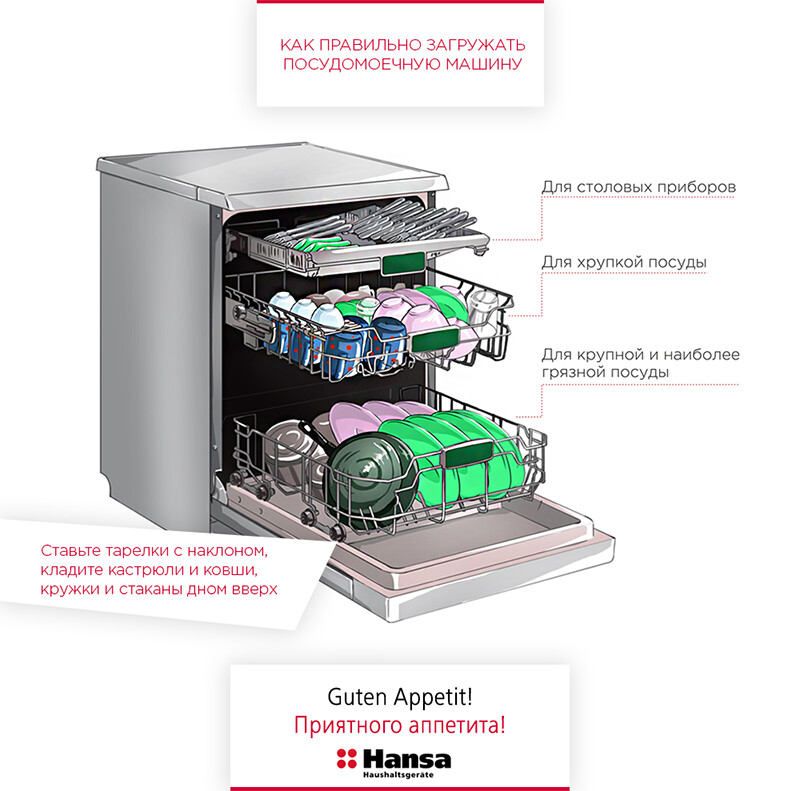 КАК ПРАВИЛЬНО ЗАГРУЖАТЬ ПОСУДОМОЕЧНУЮ МАШИНУ

Для столовых приборов

Для хрупкой посуды

Для крупной и наиболее грязной посуды

Ставьте тарелки с наклоном, кладите кастрюли и ковши, кружки и стаканы дном вверх

Guten Appetit!
Приятного аппетита!

Hansa
Haushaltsgeräte