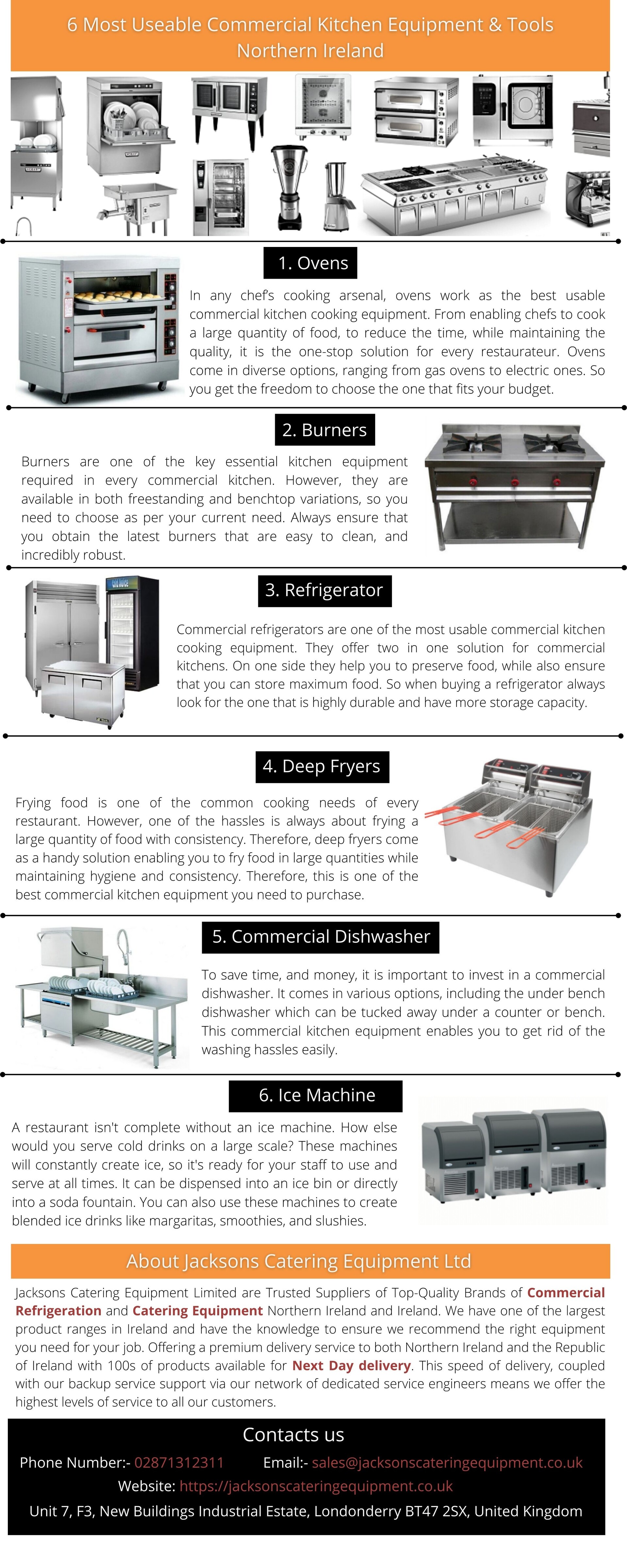 6 Most Useable Commercial Kitchen Equipment & Tools Northern Ireland

1. Ovens

In any chef's cooking arsenal, ovens work as the best usable commercial kitchen cooking equipment. From enabling chefs to cook a large quantity of food, to reduce the time, while maintaining the quality, it is the one-stop solution for every restaurateur. Ovens come in diverse options, ranging from gas ovens to electric ones. So you get the freedom to choose the one that fits your budget.

2. Burners

Burners are one of the key essential kitchen equipment required in every commercial kitchen. However, they are available in both freestanding and benchtop variations, so you need to choose as per your current need. Always ensure that you obtain the latest burners that are easy to clean, and incredibly robust.

3. Refrigerator

Commercial refrigerators are one of the most usable commercial kitchen cooking equipment. They offer two in one solution for commercial kitchens. On one side they help you to preserve food, while also ensure that you can store maximum food. So when buying a refrigerator always look for the one that is highly durable and have more storage capacity.

4. Deep Fryers

Frying food is one of the common cooking needs of every restaurant. However, one of the hassles is always about frying a large quantity of food with consistency. Therefore, deep fryers come as a handy solution enabling you to fry food in large quantities while maintaining hygiene and consistency. Therefore, this is one of the best commercial kitchen equipment you need to purchase.

5. Commercial Dishwasher

To save time, and money, it is important to invest in a commercial dishwasher. It comes in various options, including the under bench dishwasher which can be tucked away under a counter or bench. This commercial kitchen equipment enables you to get rid of the washing hassles easily.

6. Ice Machine

A restaurant isn't complete without an ice machine. How else would you serve cold drinks on a large scale? These machines will constantly create ice, so it's ready for your staff to use and serve at all times. It can be dispensed into an ice bin or directly into a soda fountain. You can also use these machines to create blended ice drinks like margaritas, smoothies, and slushies.

About Jacksons Catering Equipment Ltd

Jacksons Catering Equipment Limited are Trusted Suppliers of Top-Quality Brands of Commercial Refrigeration and Catering Equipment Northern Ireland and Ireland. We have one of the largest product ranges in Ireland and have the knowledge to ensure we recommend the right equipment you need for your job. Offering a premium delivery service to both Northern Ireland and the Republic of Ireland with 100s of products available for Next Day delivery. This speed of delivery, coupled with our backup service support via our network of dedicated service engineers means we offer the highest levels of service to all our customers.

Contacts us

Phone Number:- 02871312311 Email:- sales@jacksonscateringequipment.co.uk

Website: https://jacksonscateringequipment.co.uk

Unit 7, F3, New Buildings Industrial Estate, Londonderry BT47 2SX, United Kingdom