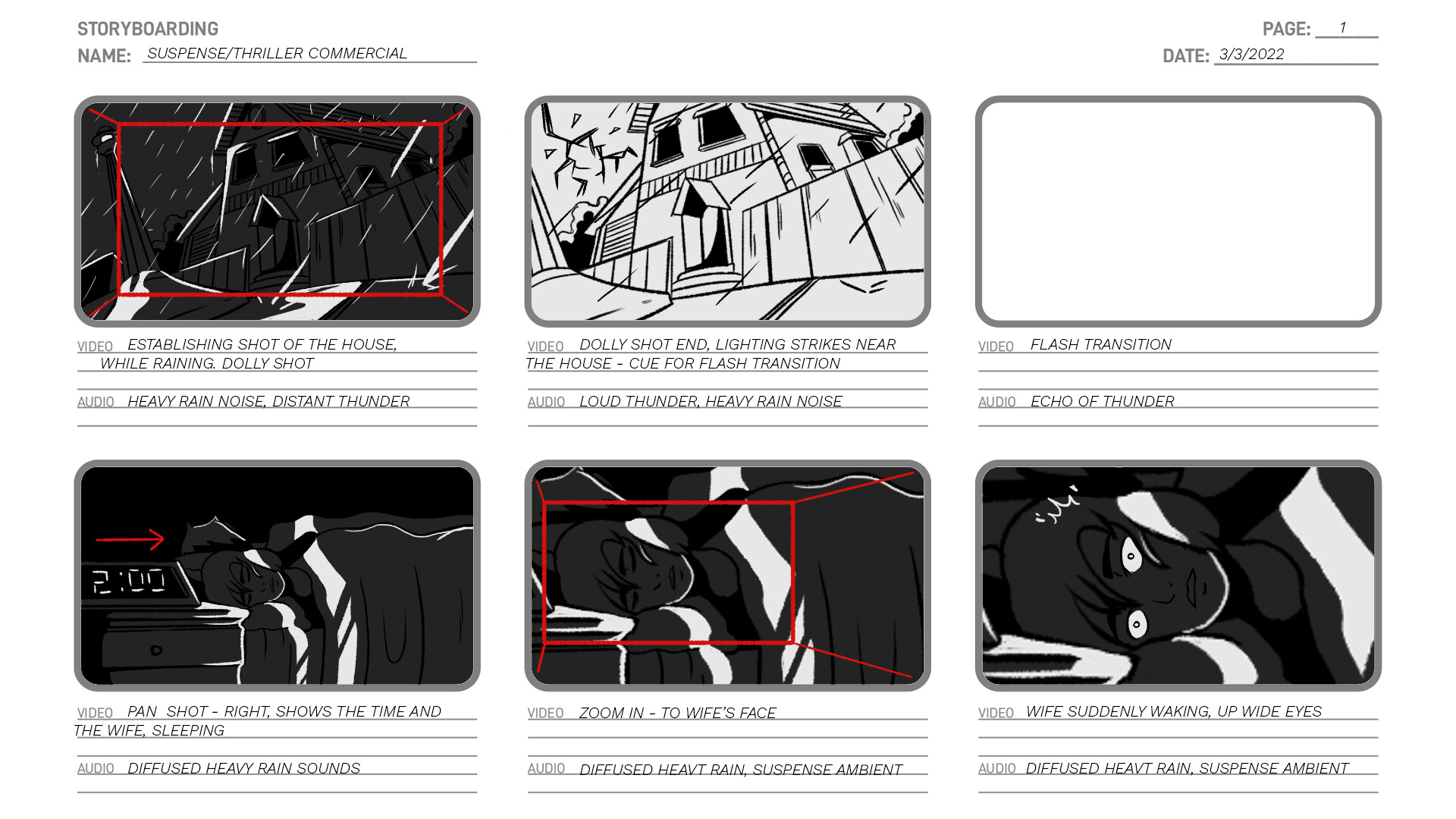 STORYBOARDING
NAME: SUSPENSE/THRILLER COMMERCIAL

PAGE: 1
DATE: 3/3/2022

VIDEO ESTABLISHING SHOT OF THE HOUSE, WHILE RAINING. DOLLY SHOT
AUDIO HEAVY RAIN NOISE, DISTANT THUNDER

VIDEO DOLLY SHOT END, LIGHTING STRIKES NEAR THE HOUSE - CUE FOR FLASH TRANSITION
AUDIO LOUD THUNDER, HEAVY RAIN NOISE

VIDEO FLASH TRANSITION
AUDIO ECHO OF THUNDER

2:00

VIDEO PAN SHOT - RIGHT, SHOWS THE TIME AND THE WIFE, SLEEPING
AUDIO DIFFUSED HEAVY RAIN SOUNDS

VIDEO ZOOM IN - TO WIFE'S FACE
AUDIO DIFFUSED HEAVT RAIN, SUSPENSE AMBIENT

VIDEO WIFE SUDDENLY WAKING, UP WIDE EYES
AUDIO DIFFUSED HEAVT RAIN, SUSPENSE AMBIENT