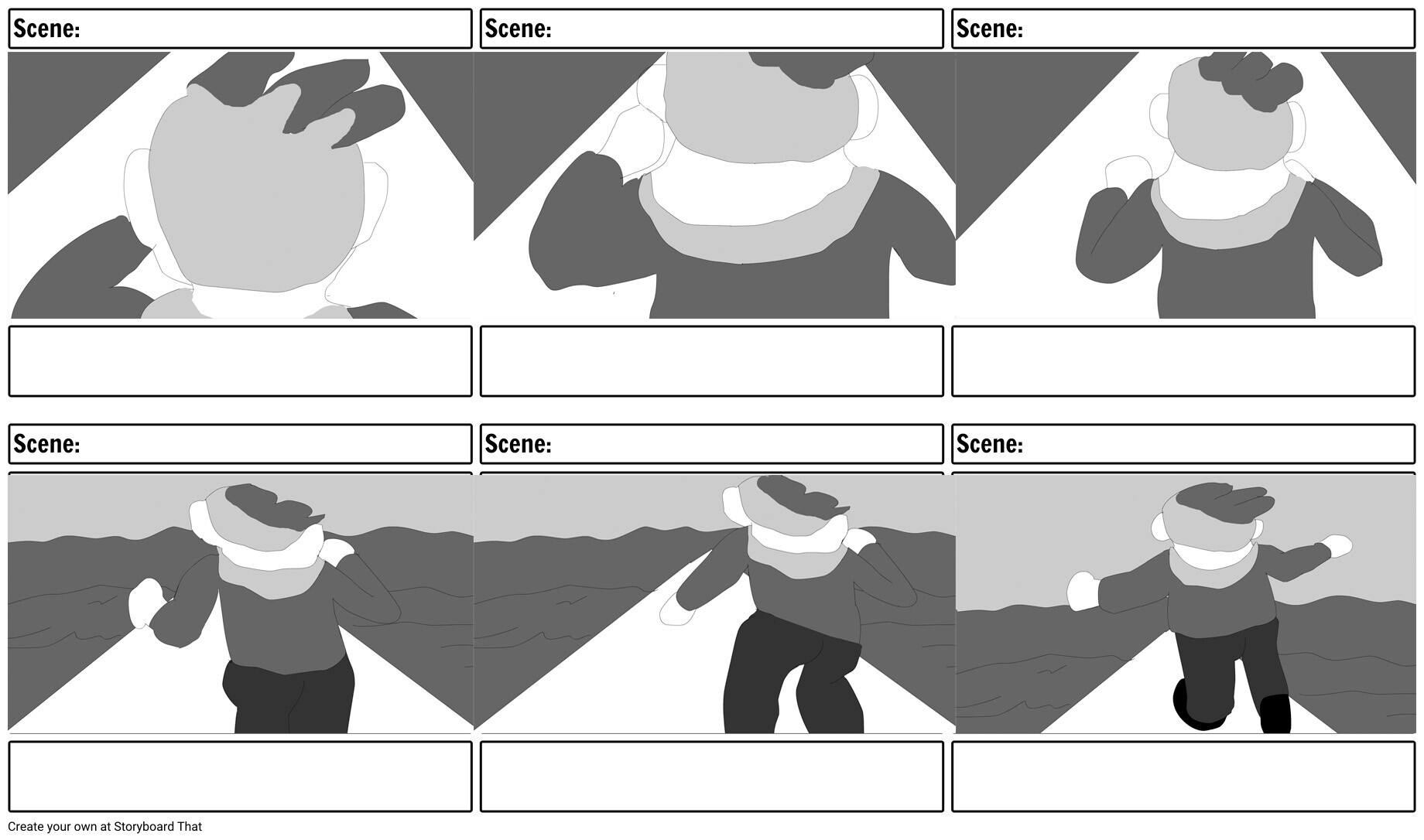 Scene:

Scene:

Scene:

Scene:

Scene:

Scene:

Create your own at Storyboard That