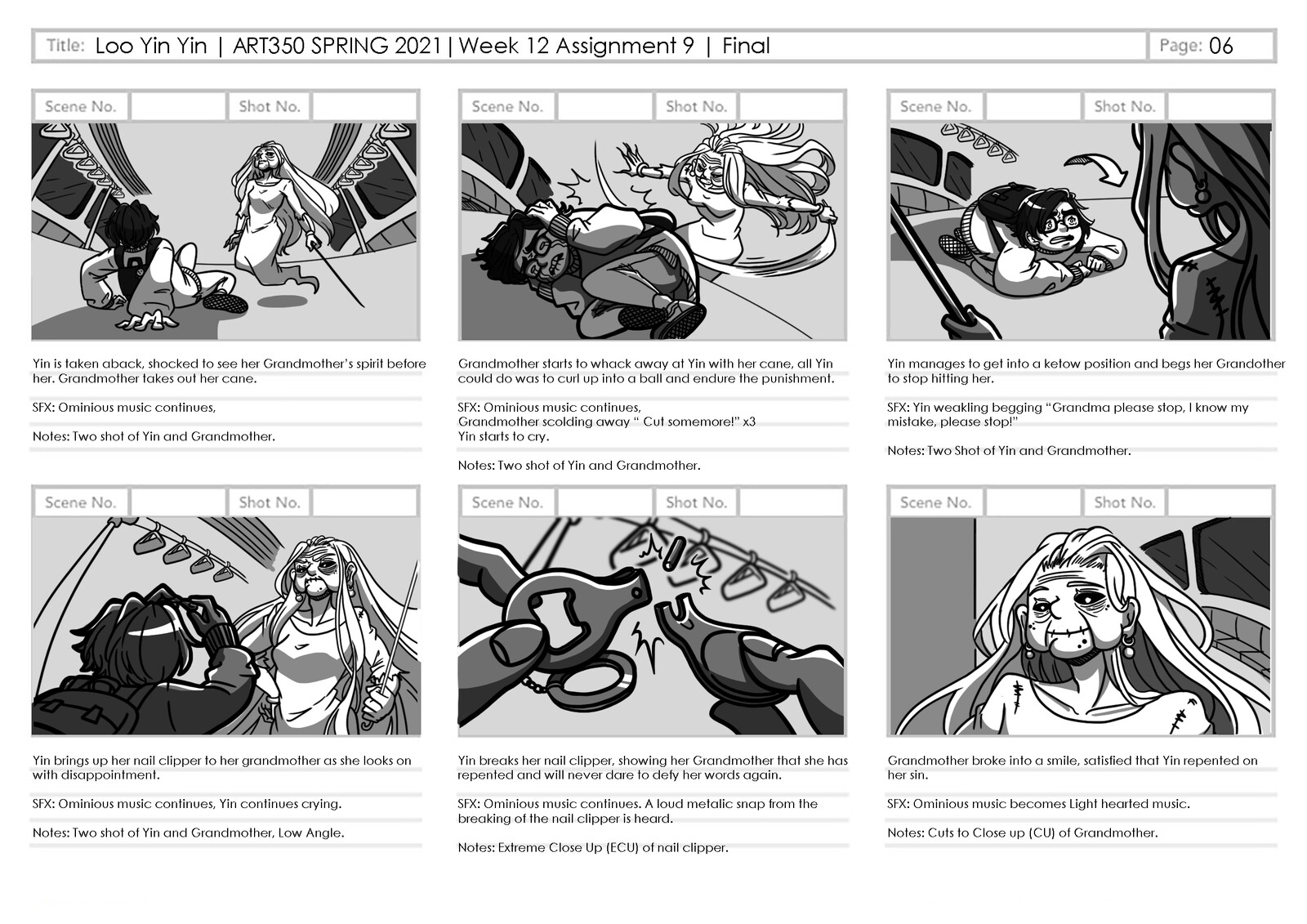 Title: Loo Yin Yin | ART350 SPRING 2021 | Week 12 Assignment 9 | Final

Page: 06

Scene No. Shot No.

Yin is taken aback, shocked to see her Grandmother's spirit before her. Grandmother takes out her cane.

SFX: Ominious music continues,

Notes: Two shot of Yin and Grandmother.

Scene No. Shot No.

Grandmother starts to whack away at Yin with her cane, all Yin could do was to curl up into a ball and endure the punishment.

SFX: Ominious music continues,
Grandmother scolding away " Cut somemore!" x3
Yin starts to cry.

Notes: Two shot of Yin and Grandmother.

Scene No. Shot No.

Yin manages to get into a ketow position and begs her Grandother to stop hitting her.

SFX: Yin weakling begging "Grandma please stop, I know my mistake, please stop!"

Notes: Two Shot of Yin and Grandmother.

Scene No. Shot No.

Yin brings up her nail clipper to her grandmother as she looks on with disappointment.

SFX: Ominious music continues, Yin continues crying.

Notes: Two shot of Yin and Grandmother, Low Angle.

Scene No. Shot No.

Yin breaks her nail clipper, showing her Grandmother that she has repented and will never dare to defy her words again.

SFX: Ominious music continues. A loud metalic snap from the breaking of the nail clipper is heard.

Notes: Extreme Close Up (ECU) of nail clipper.

Scene No. Shot No.

Grandmother broke into a smile, satisfied that Yin repented on her sin.

SFX: Ominious music becomes Light hearted music.

Notes: Cuts to Close up (CU) of Grandmother.