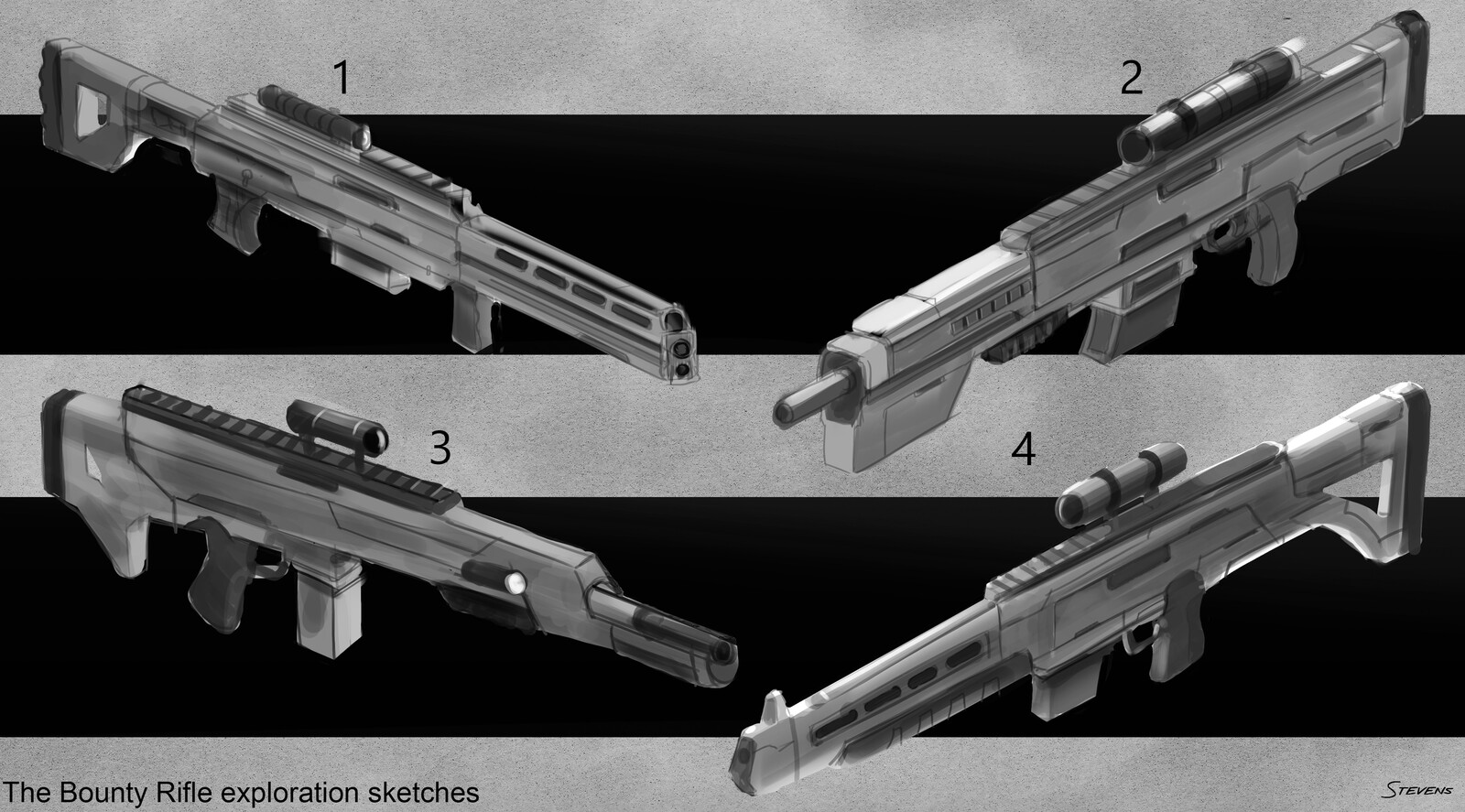 1

2

3

4

The Bounty Rifle exploration sketches

STEVENS