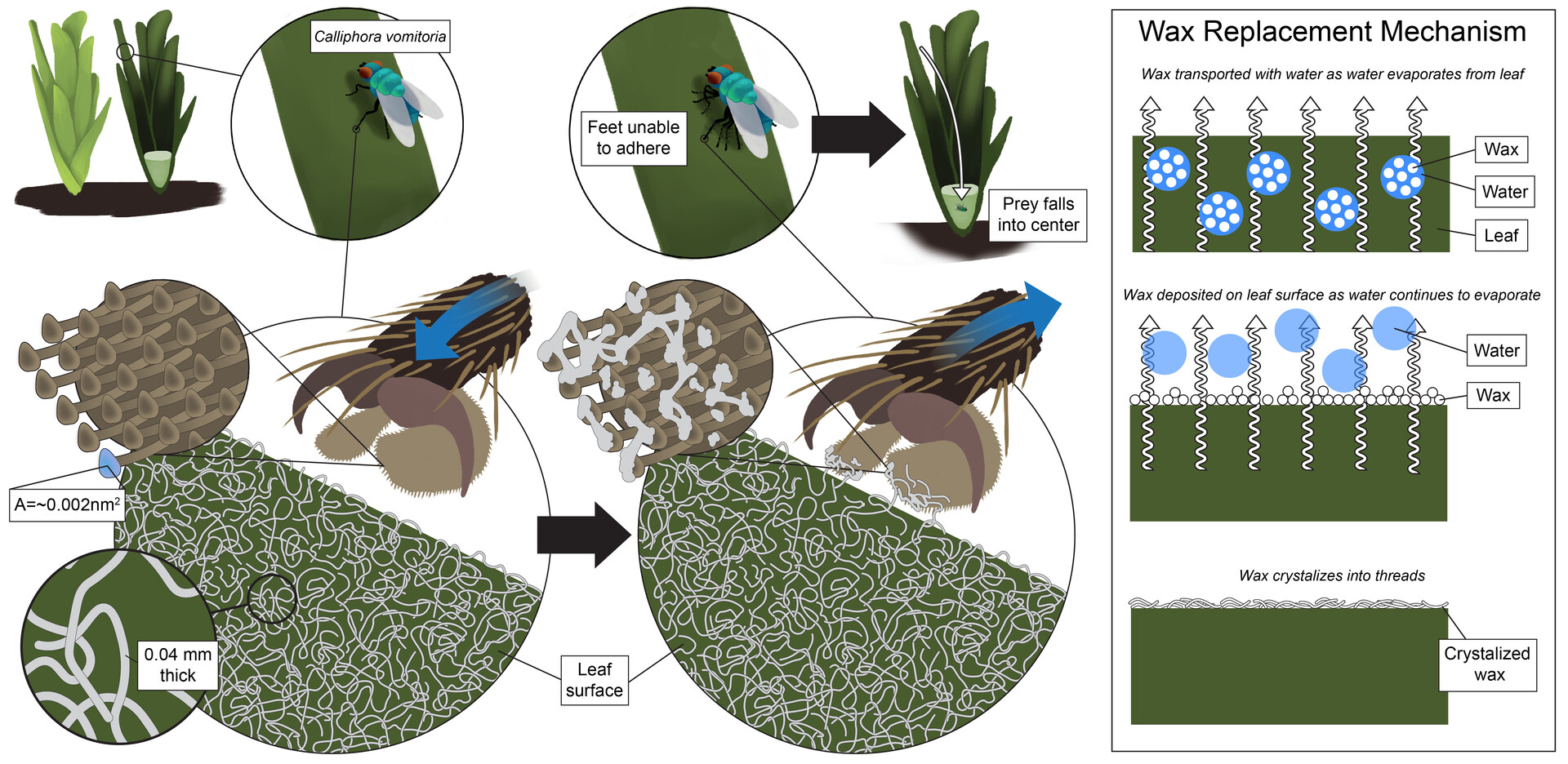 Calliphora vomitoria

Feet unable to adhere

Prey falls into center

A=~0.002nm$^2$

0.04 mm thick

Leaf surface

Wax Replacement Mechanism

Wax transported with water as water evaporates from leaf

Wax

Water

Leaf

Wax deposited on leaf surface as water continues to evaporate

Water

Wax

Wax crystalizes into threads

Crystalized wax