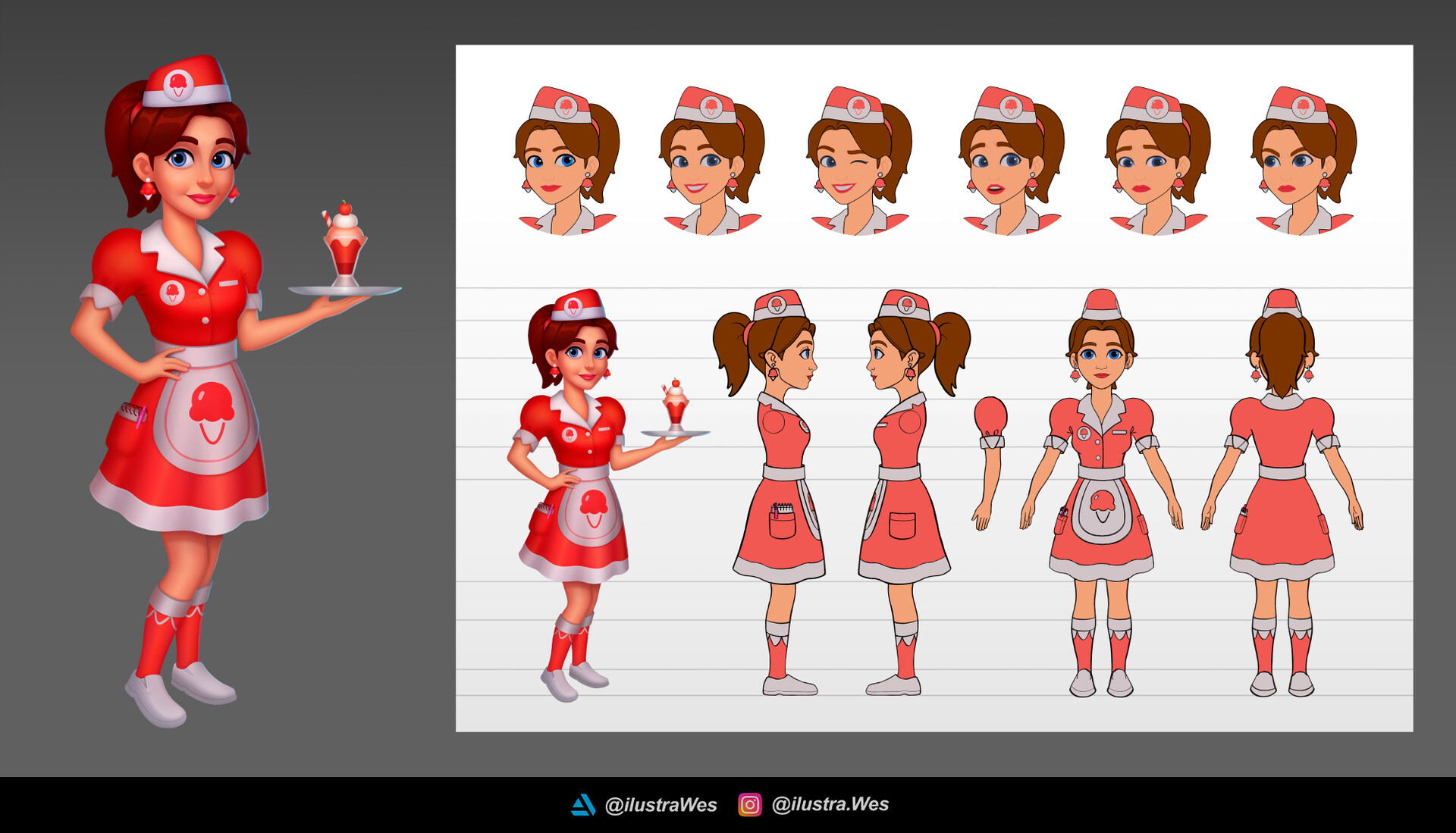 @ilustraWes @ilustra.Wes