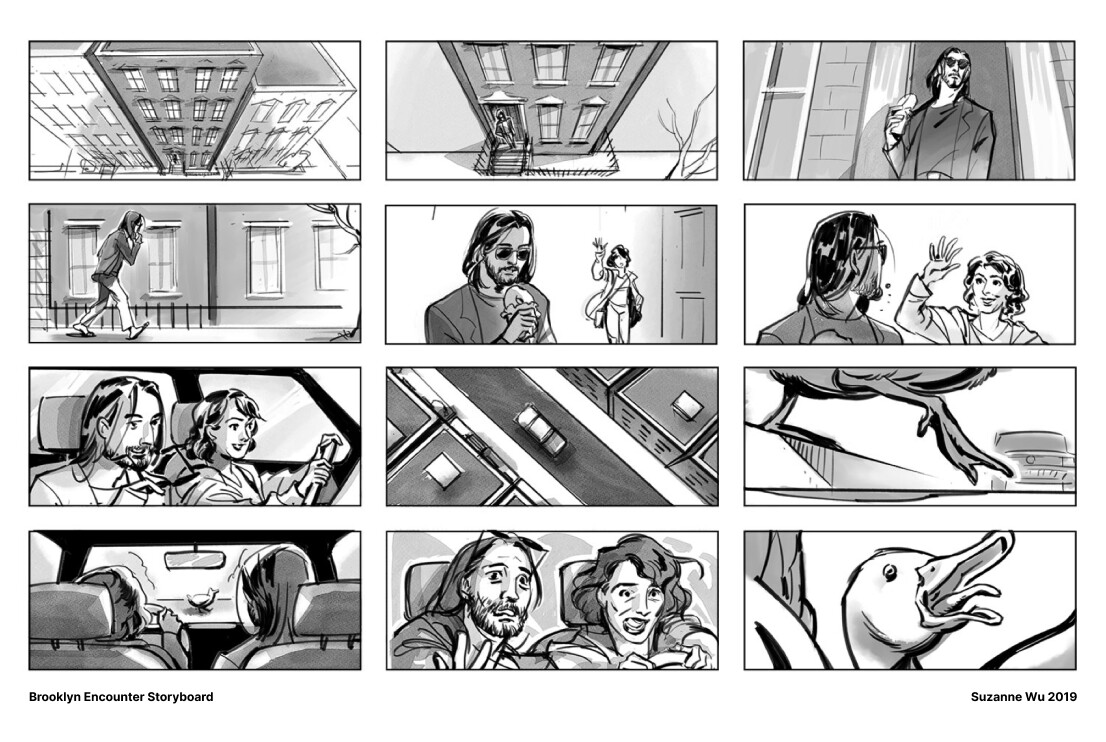 Brooklyn Encounter Storyboard

Suzanne Wu 2019