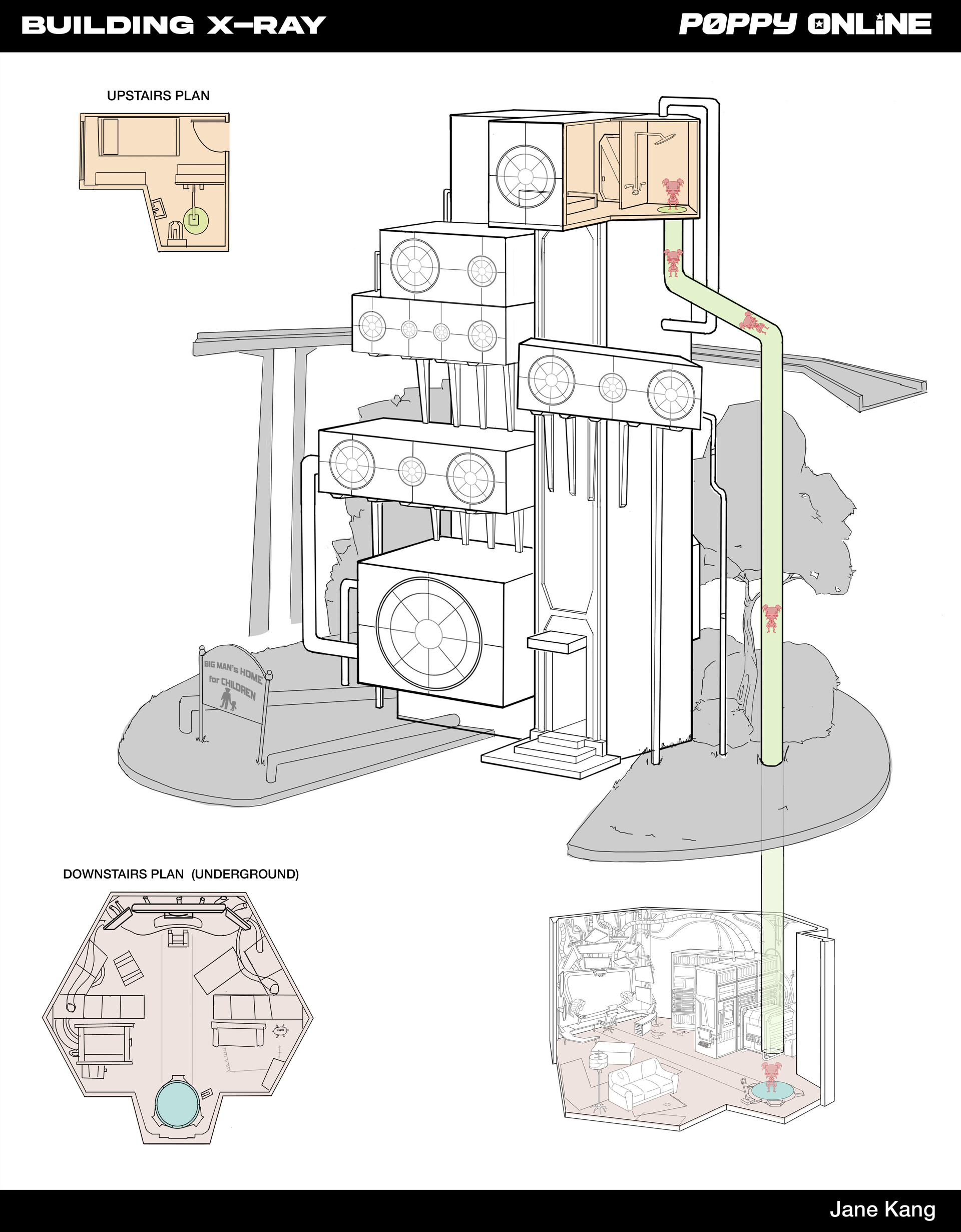 BUILDING X-RAY

PØPPY ONLiNE

UPSTAIRS PLAN

BIG MAN's HOME for CHILDREN

DOWNSTAIRS PLAN (UNDERGROUND)

Jane Kang