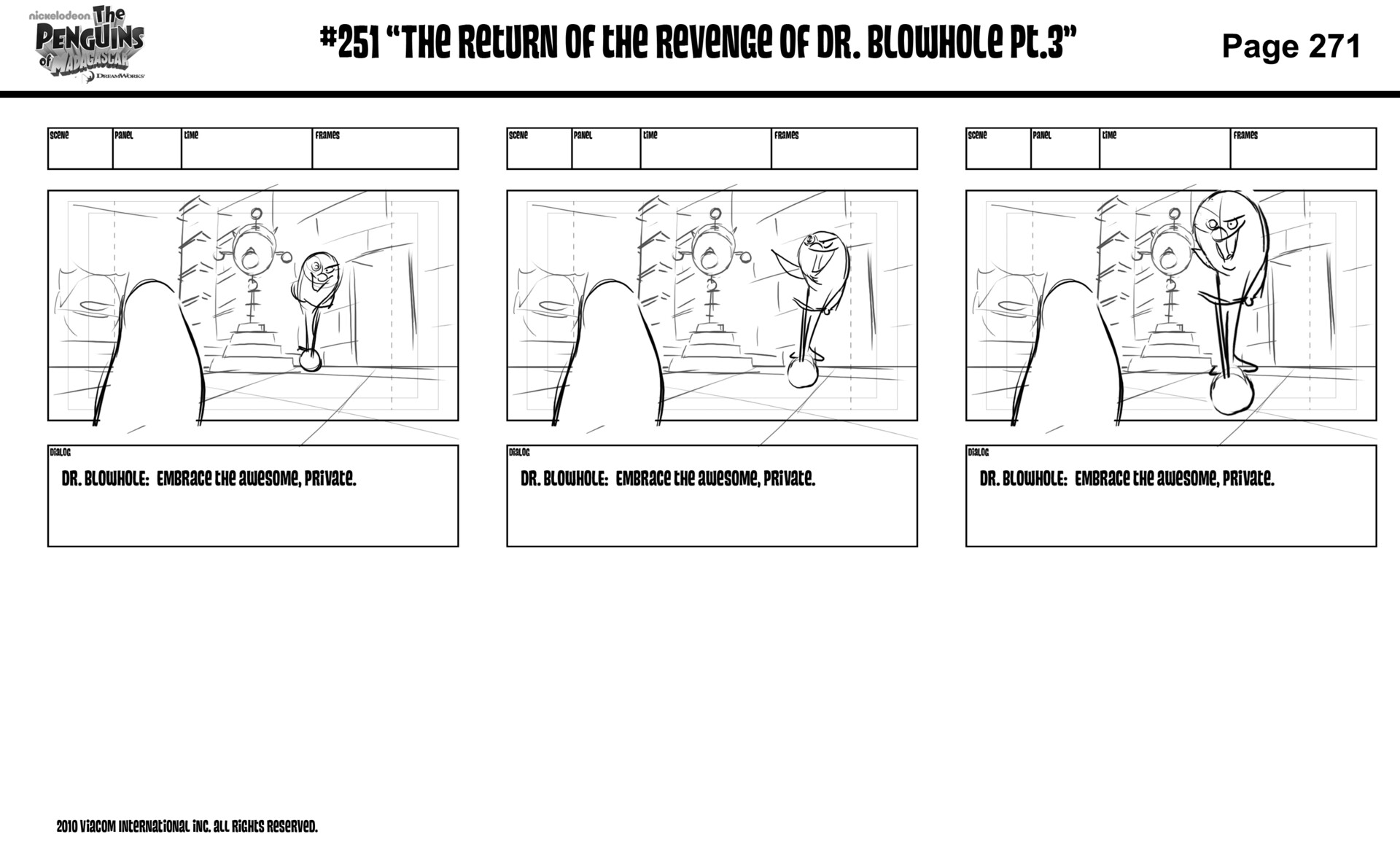 nickelodeon The PENGUINS of MADAGASCAR DREAMWORKS

#251 "THE RETURN OF THE REVENGE OF DR. BLOWHOLE Pt.3"

Page 271

| SCENE | PANEL | TIME | FRAMES |
|---|---|---|---|
| | | | |

DIALOG
DR. BLOWHOLE: EMBRACE THE AWESOME, PRIVATE.

| SCENE | PANEL | TIME | FRAMES |
|---|---|---|---|
| | | | |

DIALOG
DR. BLOWHOLE: EMBRACE THE AWESOME, PRIVATE.

| SCENE | PANEL | TIME | FRAMES |
|---|---|---|---|
| | | | |

DIALOG
DR. BLOWHOLE: EMBRACE THE AWESOME, PRIVATE.

2010 VIACOM INTERNATIONAL INC. ALL RIGHTS RESERVED.