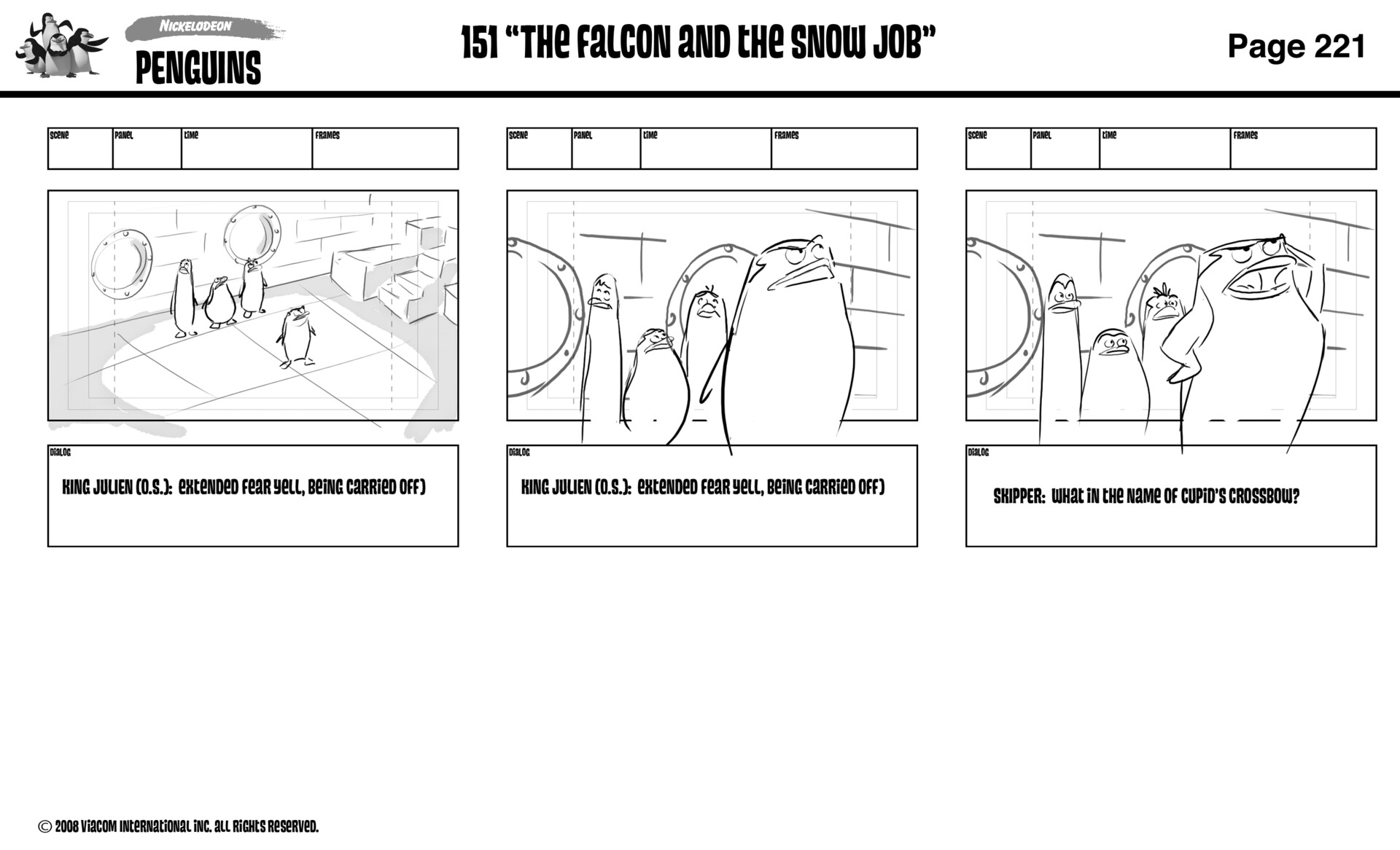 NICKELODEON
PENGUINS

151 "THE FALCON AND THE SNOW JOB"

Page 221

| SCENE | PANEL | TIME | FRAMES |
|---|---|---|---|
| | | | |

DIALOG

KING JULIEN (O.S.): EXTENDED FEAR YELL, BEING CARRIED OFF)

| SCENE | PANEL | TIME | FRAMES |
|---|---|---|---|
| | | | |

DIALOG

KING JULIEN (O.S.): EXTENDED FEAR YELL, BEING CARRIED OFF)

| SCENE | PANEL | TIME | FRAMES |
|---|---|---|---|
| | | | |

DIALOG

SKIPPER: WHAT IN THE NAME OF CUPID'S CROSSBOW?

© 2008 VIACOM INTERNATIONAL INC. ALL RIGHTS RESERVED.