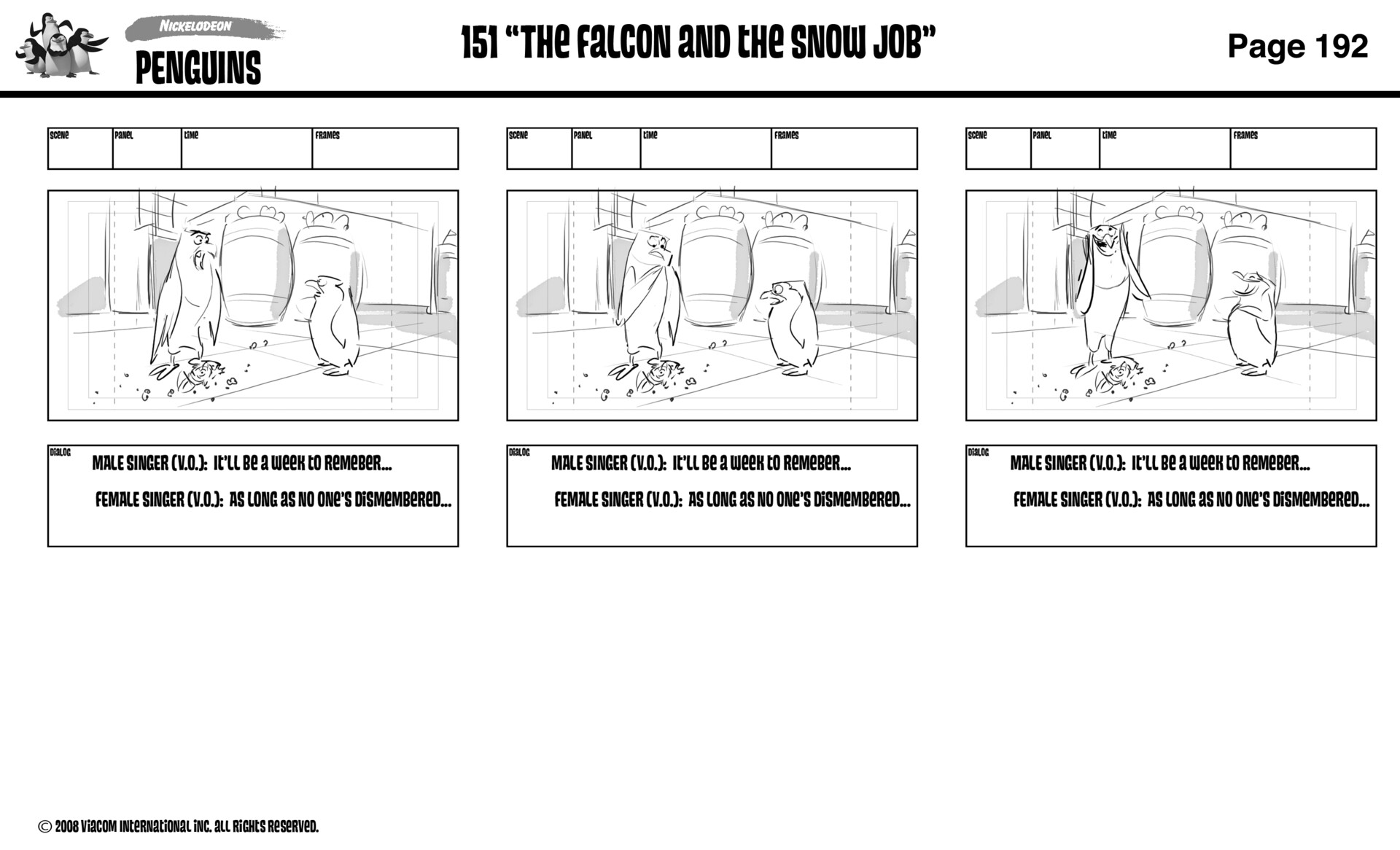 NICKELODEON
PENGUINS

151 "THE FALCON AND THE SNOW JOB"

Page 192

| SCENE | PANEL | TIME | FRAMES |
|---|---|---|---|
| | | | |

DIALOG
MALE SINGER (V.O.): IT'LL BE A WEEK TO REMEBER...
FEMALE SINGER (V.O.): AS LONG AS NO ONE'S DISMEMBERED...

| SCENE | PANEL | TIME | FRAMES |
|---|---|---|---|
| | | | |

DIALOG
MALE SINGER (V.O.): IT'LL BE A WEEK TO REMEBER...
FEMALE SINGER (V.O.): AS LONG AS NO ONE'S DISMEMBERED...

| SCENE | PANEL | TIME | FRAMES |
|---|---|---|---|
| | | | |

DIALOG
MALE SINGER (V.O.): IT'LL BE A WEEK TO REMEBER...
FEMALE SINGER (V.O.): AS LONG AS NO ONE'S DISMEMBERED...

© 2008 VIACOM INTERNATIONAL INC. ALL RIGHTS RESERVED.