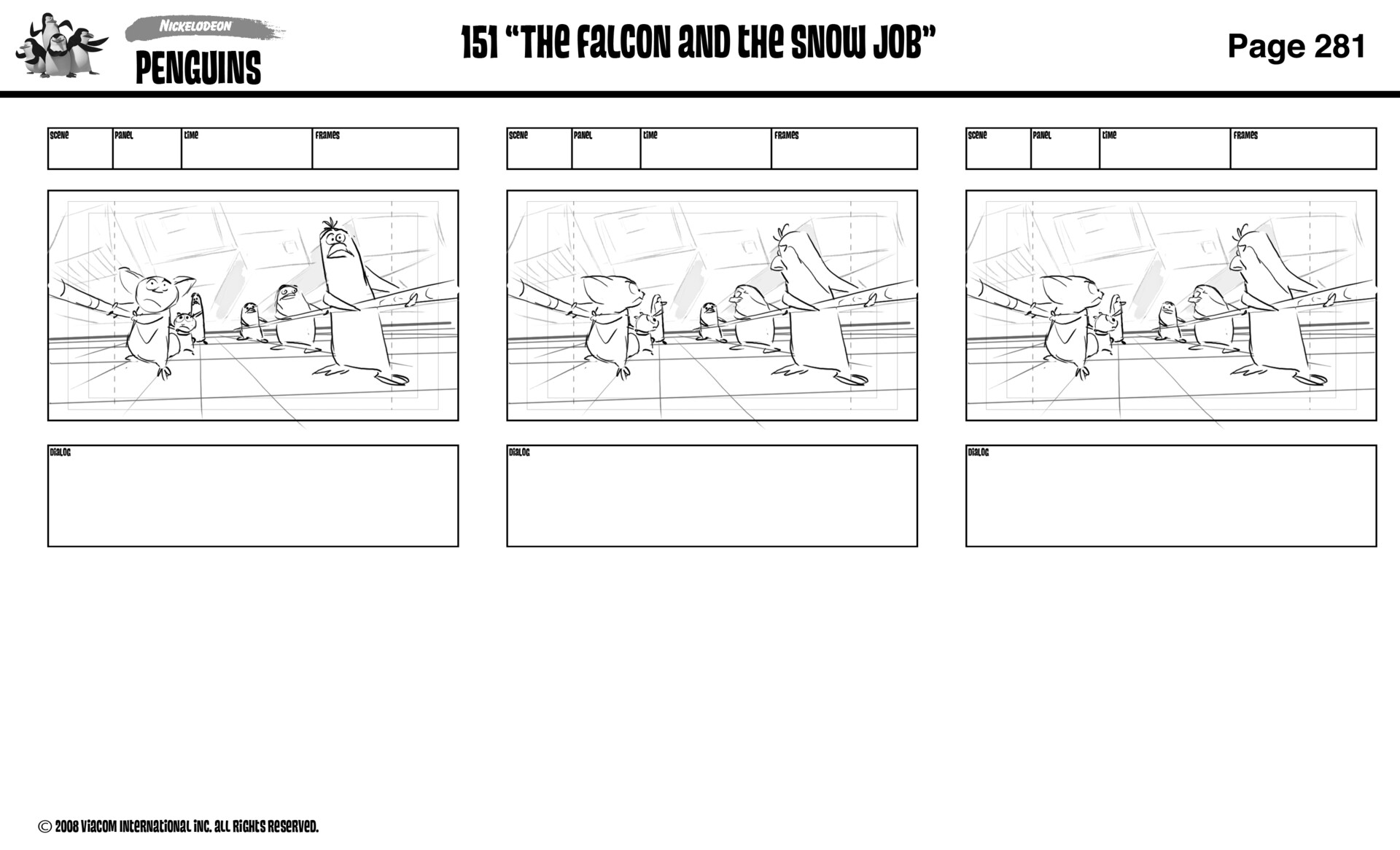 NICKELODEON
PENGUINS

151 "THE FALCON AND THE SNOW JOB"

Page 281

| SCENE | PANEL | TIME | FRAMES |
|---|---|---|---|
| | | | |

DIALOG

| SCENE | PANEL | TIME | FRAMES |
|---|---|---|---|
| | | | |

DIALOG

| SCENE | PANEL | TIME | FRAMES |
|---|---|---|---|
| | | | |

DIALOG

© 2008 VIACOM INTERNATIONAL INC. ALL RIGHTS RESERVED.