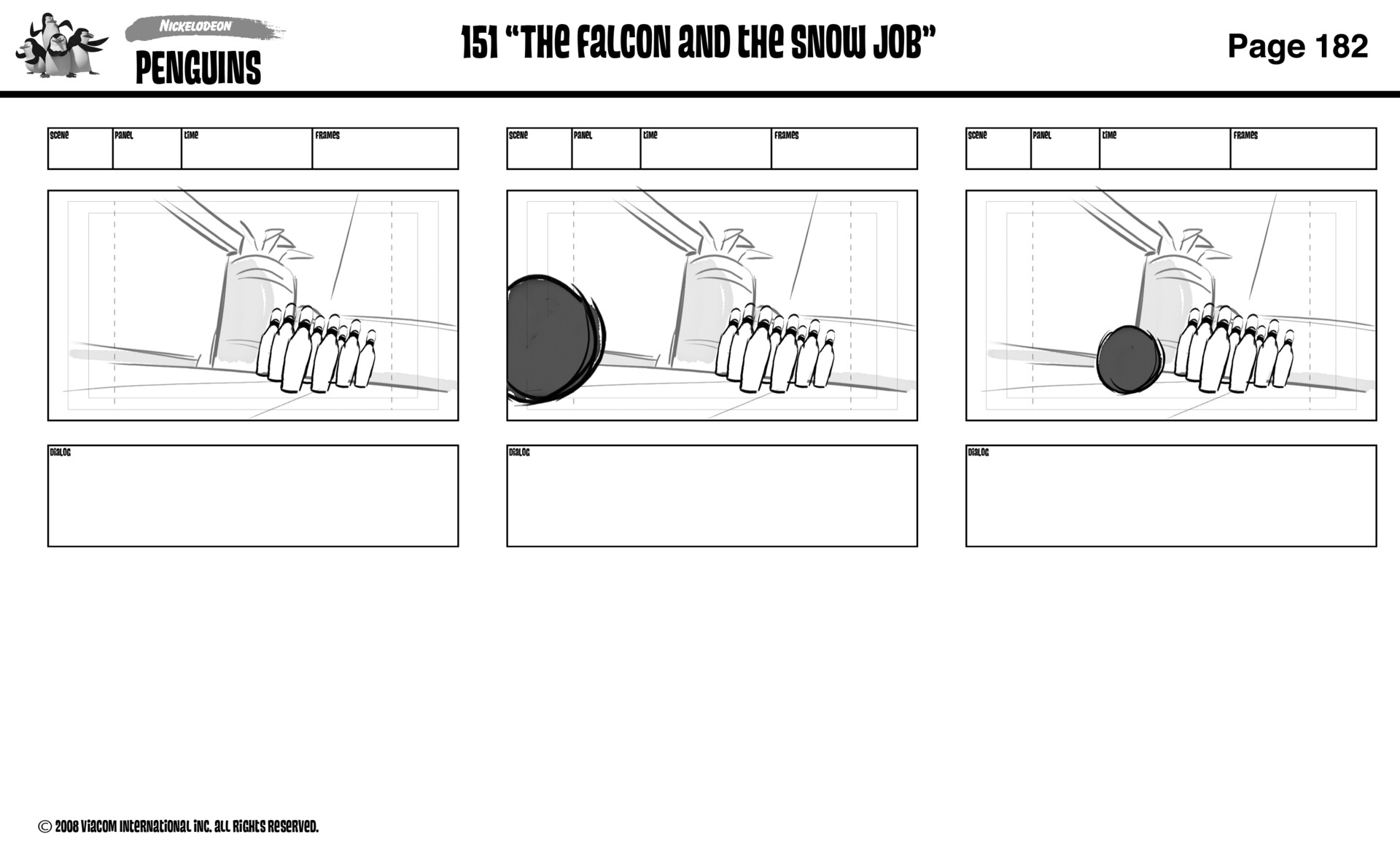 NICKELODEON
PENGUINS

151 "THE FALCON AND THE SNOW JOB"

Page 182

| SCENE | PANEL | TIME | FRAMES |
|---|---|---|---|
| | | | |

DIALOG

| SCENE | PANEL | TIME | FRAMES |
|---|---|---|---|
| | | | |

DIALOG

| SCENE | PANEL | TIME | FRAMES |
|---|---|---|---|
| | | | |

DIALOG

© 2008 VIACOM INTERNATIONAL INC. ALL RIGHTS RESERVED.