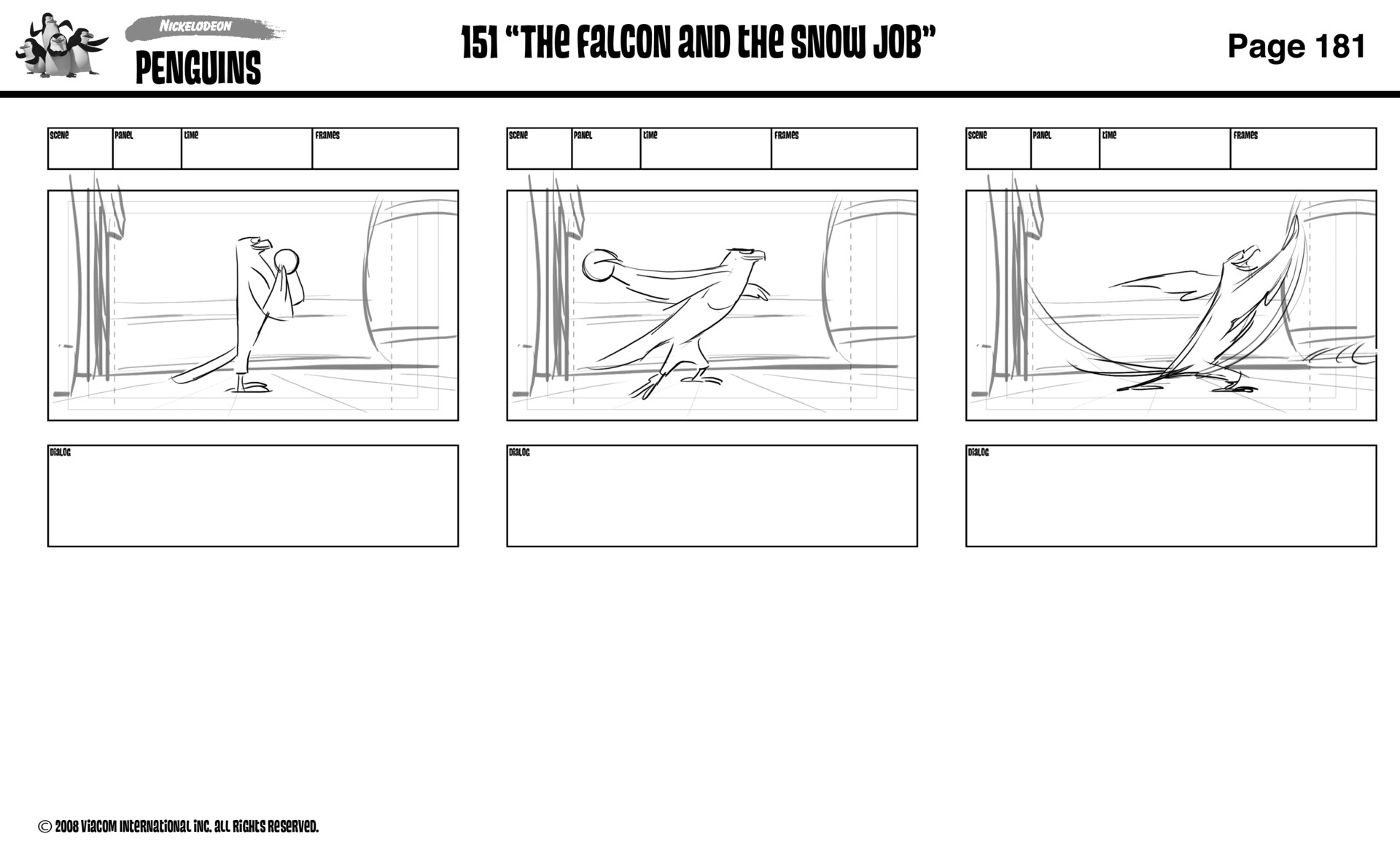 NICKELODEON
PENGUINS

151 "THE FALCON AND THE SNOW JOB"

Page 181

| SCENE | PANEL | TIME | FRAMES |
|---|---|---|---|
| | | | |

DIALOG

| SCENE | PANEL | TIME | FRAMES |
|---|---|---|---|
| | | | |

DIALOG

| SCENE | PANEL | TIME | FRAMES |
|---|---|---|---|
| | | | |

DIALOG

© 2008 VIACOM INTERNATIONAL INC. ALL RIGHTS RESERVED.