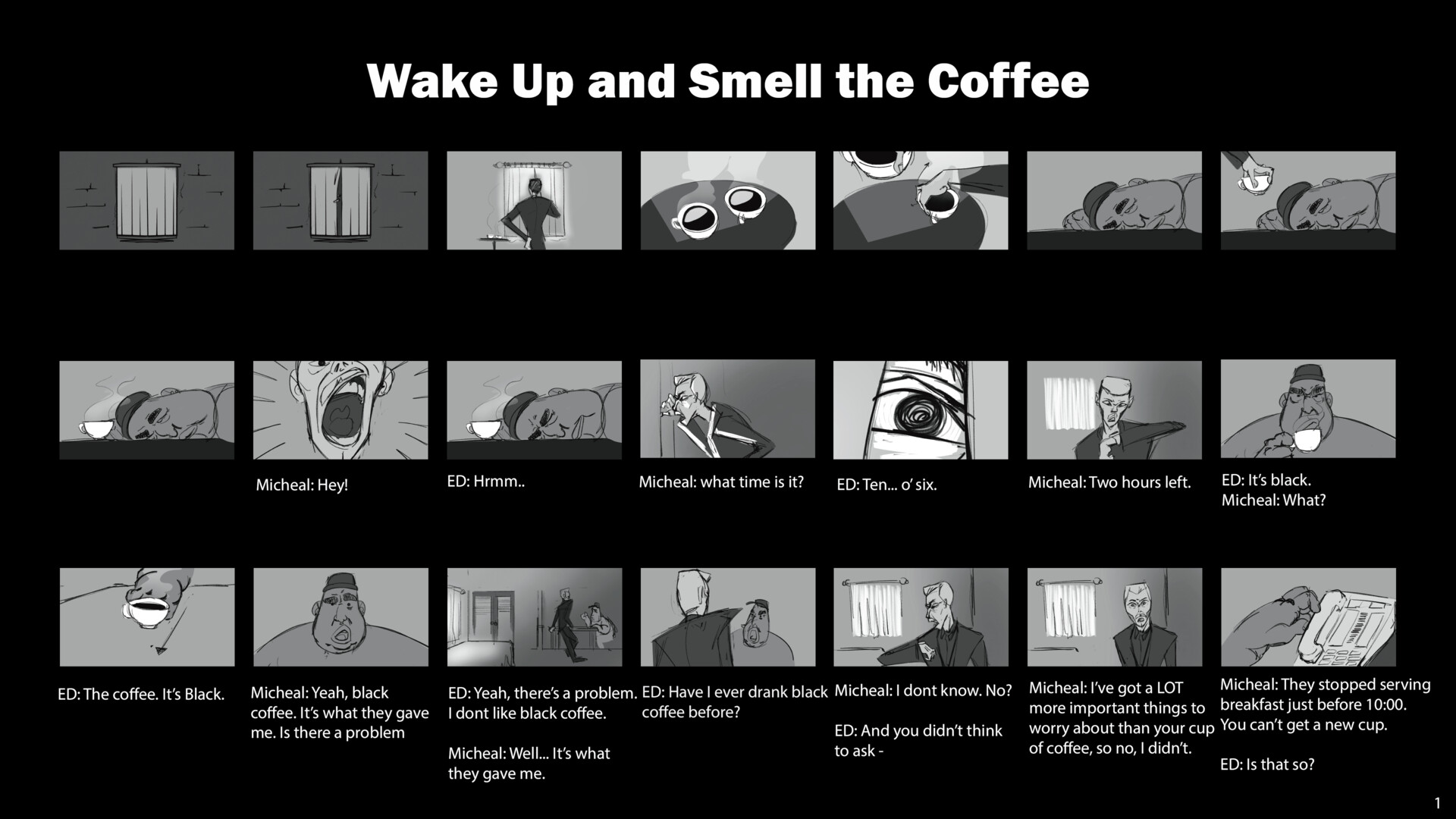 Wake Up and Smell the Coffee

Micheal: Hey!

ED: Hrmm..

Micheal: what time is it?

ED: Ten... o' six.

Micheal: Two hours left.

ED: It's black.
Micheal: What?

ED: The coffee. It's Black.

Micheal: Yeah, black coffee. It's what they gave me. Is there a problem

ED: Yeah, there's a problem. I dont like black coffee.

Micheal: Well... It's what they gave me.

ED: Have I ever drank black coffee before?

Micheal: I dont know. No?

ED: And you didn't think to ask -

Micheal: I've got a LOT more important things to worry about than your cup of coffee, so no, I didn't.

Micheal: They stopped serving breakfast just before 10:00. You can't get a new cup.

ED: Is that so?

1