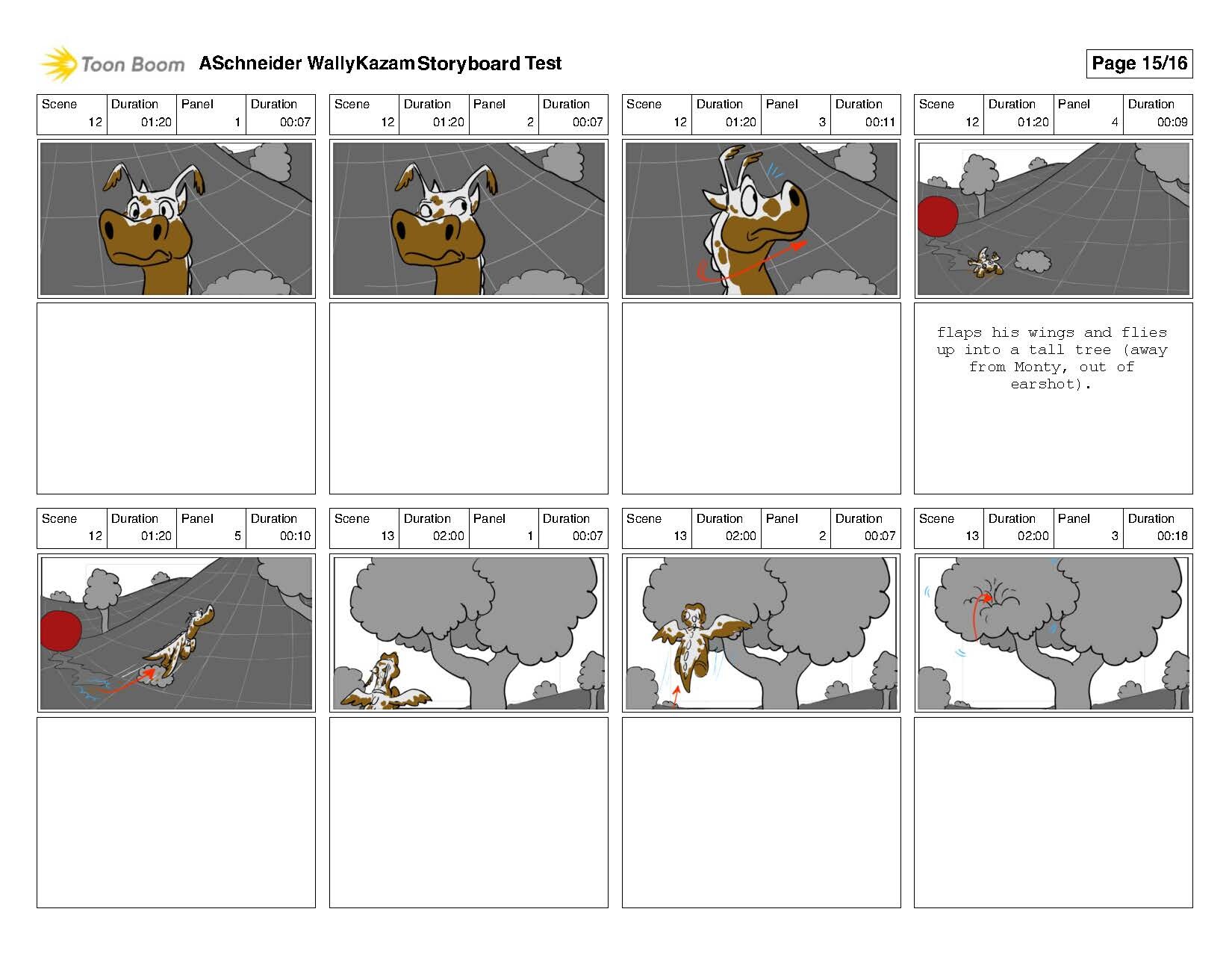 Toon Boom ASchneider WallyKazam Storyboard Test

Page 15/16

| Scene | Duration | Panel | Duration |
|---|---|---|---|
| 12 | 01:20 | 1 | 00:07 |

| Scene | Duration | Panel | Duration |
|---|---|---|---|
| 12 | 01:20 | 2 | 00:07 |

| Scene | Duration | Panel | Duration |
|---|---|---|---|
| 12 | 01:20 | 3 | 00:11 |

| Scene | Duration | Panel | Duration |
|---|---|---|---|
| 12 | 01:20 | 4 | 00:09 |

flaps his wings and flies up into a tall tree (away from Monty, out of earshot).

| Scene | Duration | Panel | Duration |
|---|---|---|---|
| 12 | 01:20 | 5 | 00:10 |

| Scene | Duration | Panel | Duration |
|---|---|---|---|
| 13 | 02:00 | 1 | 00:07 |

| Scene | Duration | Panel | Duration |
|---|---|---|---|
| 13 | 02:00 | 2 | 00:07 |

| Scene | Duration | Panel | Duration |
|---|---|---|---|
| 13 | 02:00 | 3 | 00:18 |