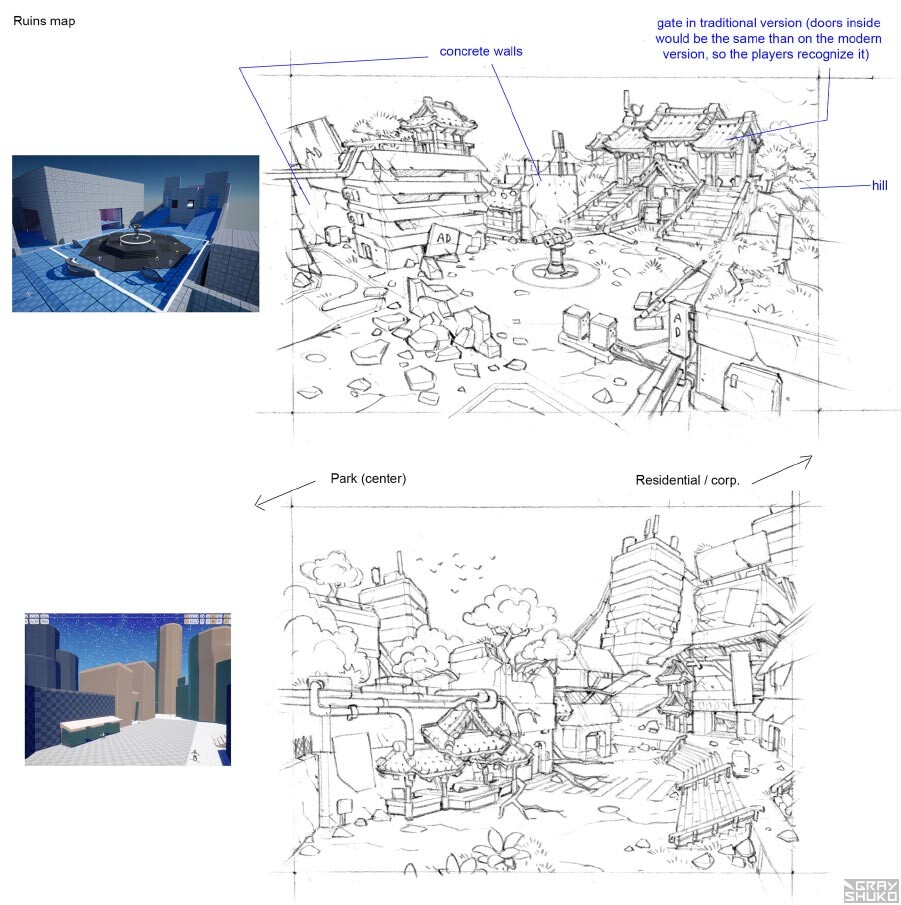 Ruins map

concrete walls

gate in traditional version (doors inside would be the same than on the modern version, so the players recognize it)

hill

AD

AD

AD

Park (center)

Residential / corp.

GRAY SHUKO