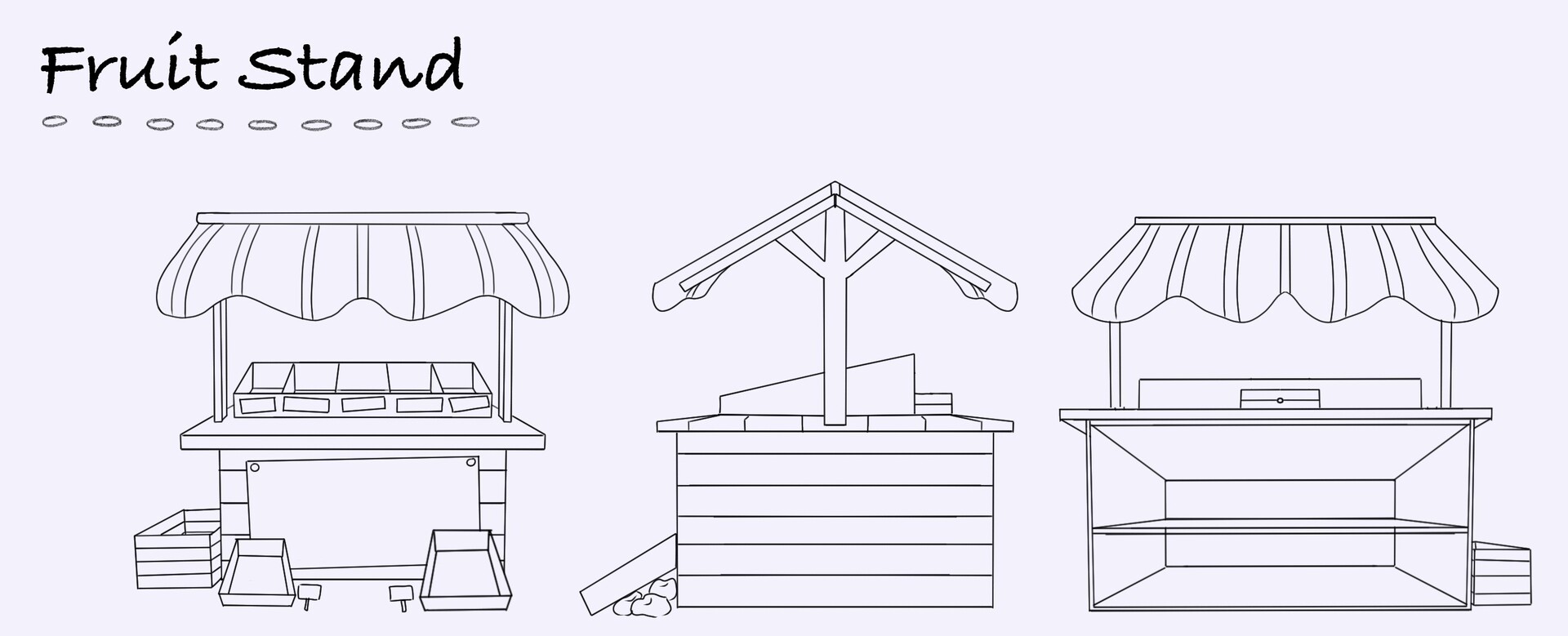 Fruit Stand