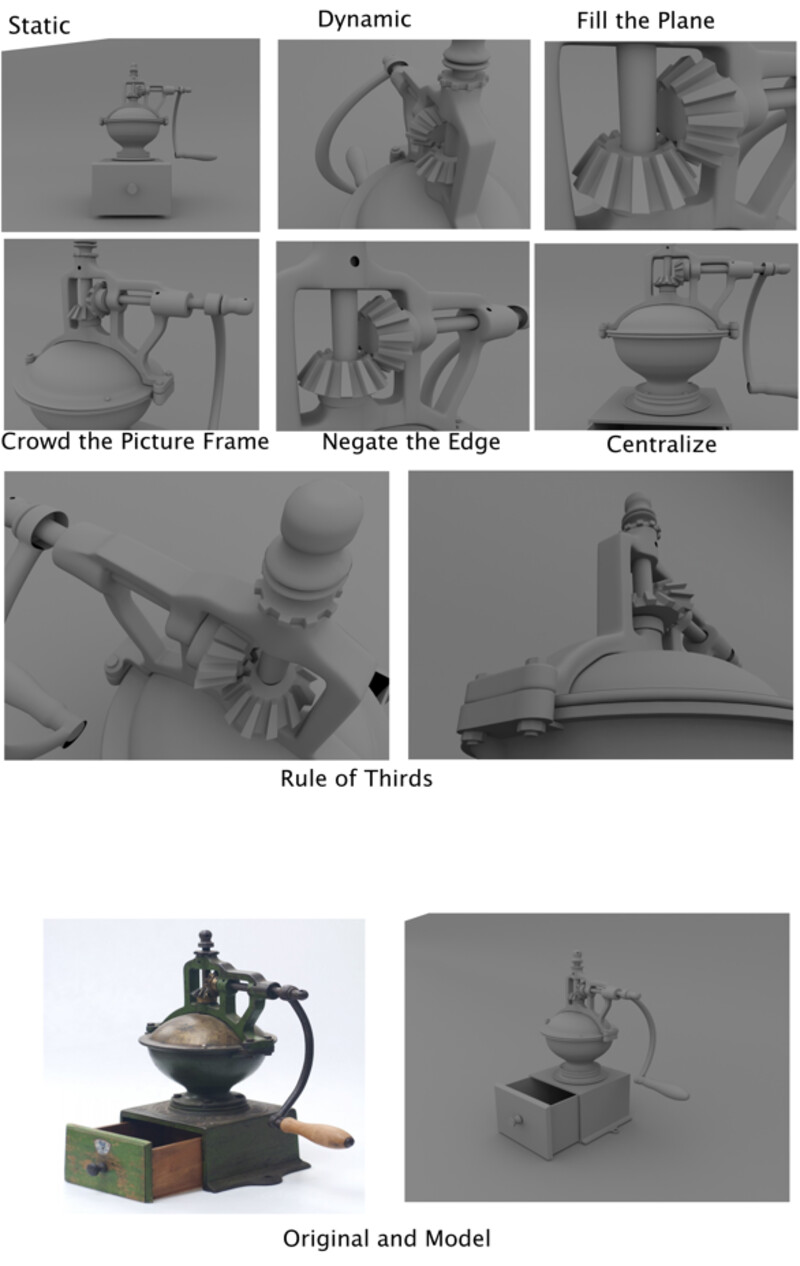 Static

Dynamic

Fill the Plane

Crowd the Picture Frame

Negate the Edge

Centralize

Rule of Thirds

Original and Model