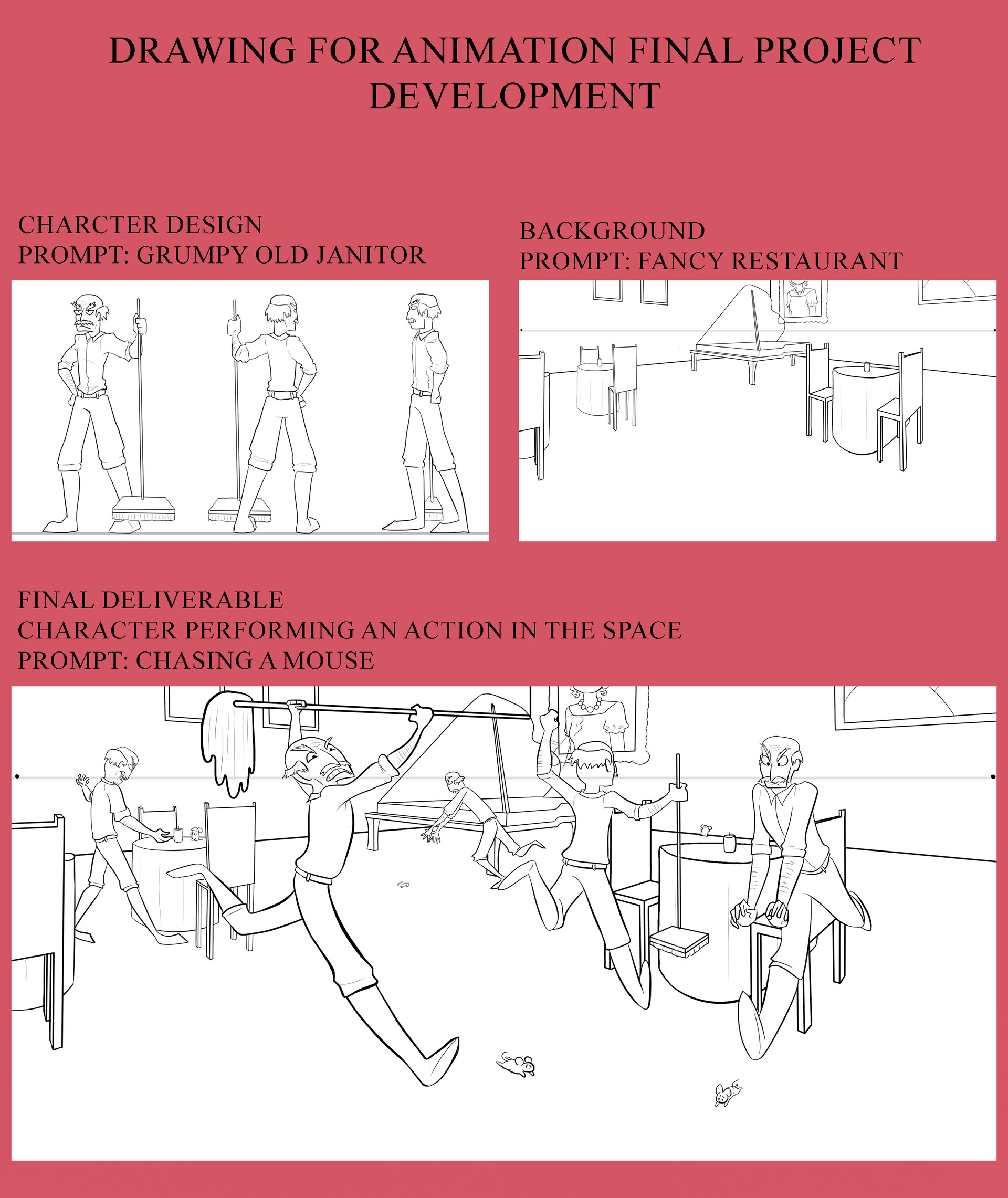 DRAWING FOR ANIMATION FINAL PROJECT DEVELOPMENT

CHARCTER DESIGN
PROMPT: GRUMPY OLD JANITOR

BACKGROUND
PROMPT: FANCY RESTAURANT

FINAL DELIVERABLE
CHARACTER PERFORMING AN ACTION IN THE SPACE
PROMPT: CHASING A MOUSE