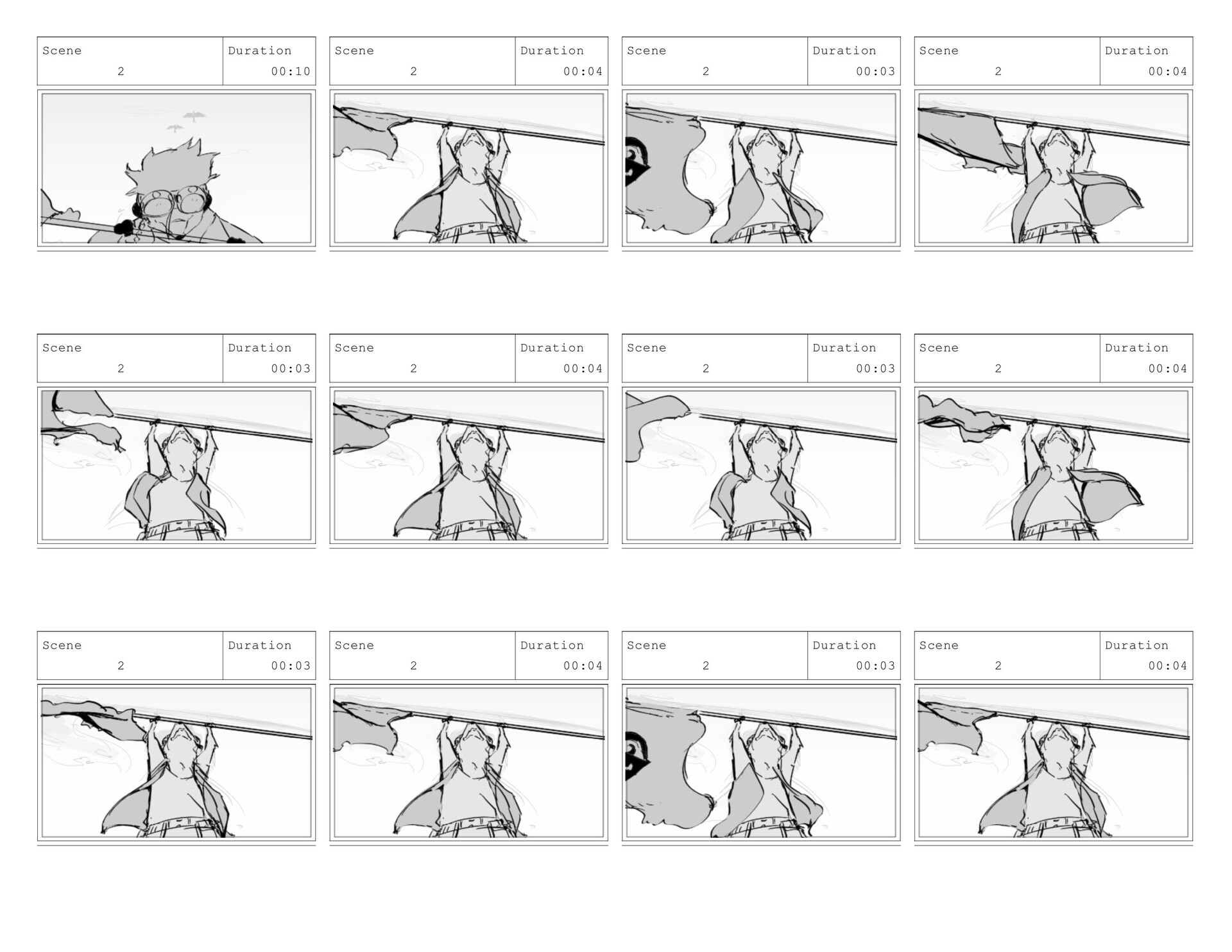 Scene 2 Duration 00:10

Scene 2 Duration 00:04

Scene 2 Duration 00:03

Scene 2 Duration 00:04

Scene 2 Duration 00:03

Scene 2 Duration 00:04

Scene 2 Duration 00:03

Scene 2 Duration 00:04

Scene 2 Duration 00:03

Scene 2 Duration 00:04

Scene 2 Duration 00:03

Scene 2 Duration 00:04