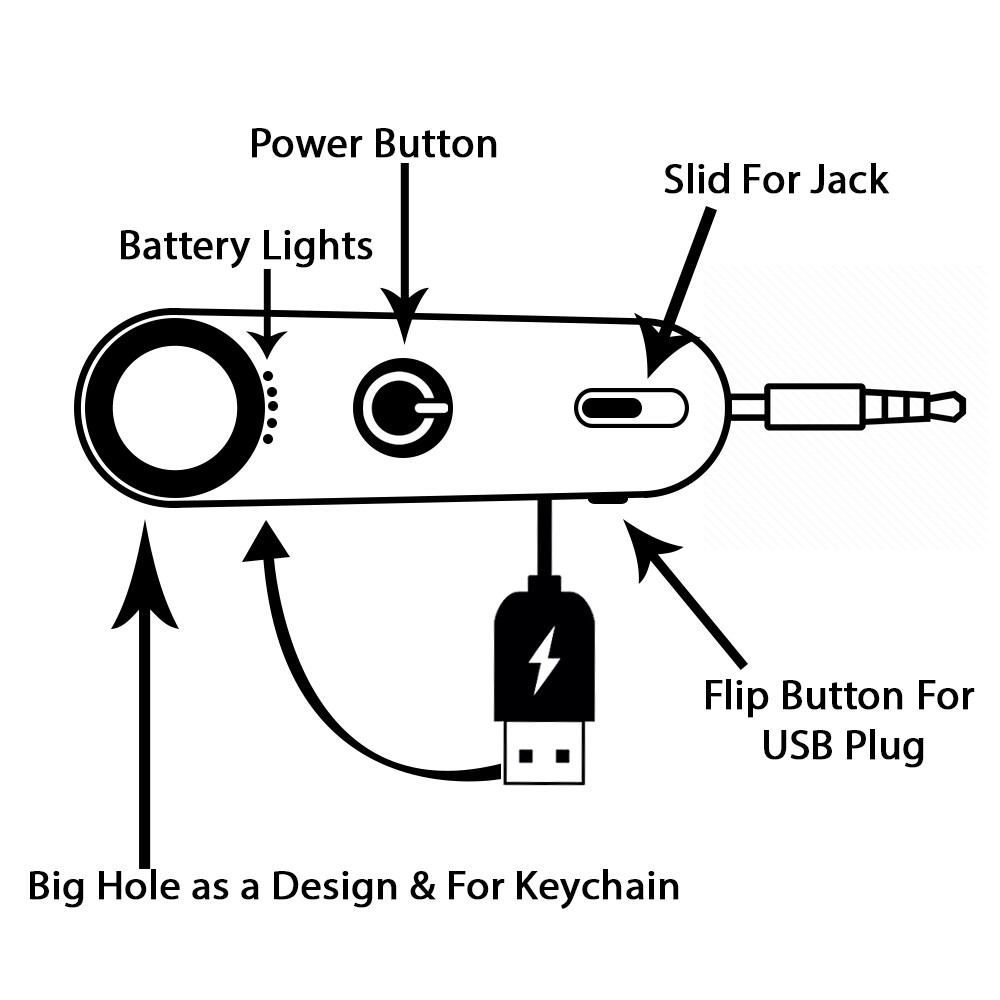 Power Button

Slid For Jack

Battery Lights

Flip Button For USB Plug

Big Hole as a Design & For Keychain