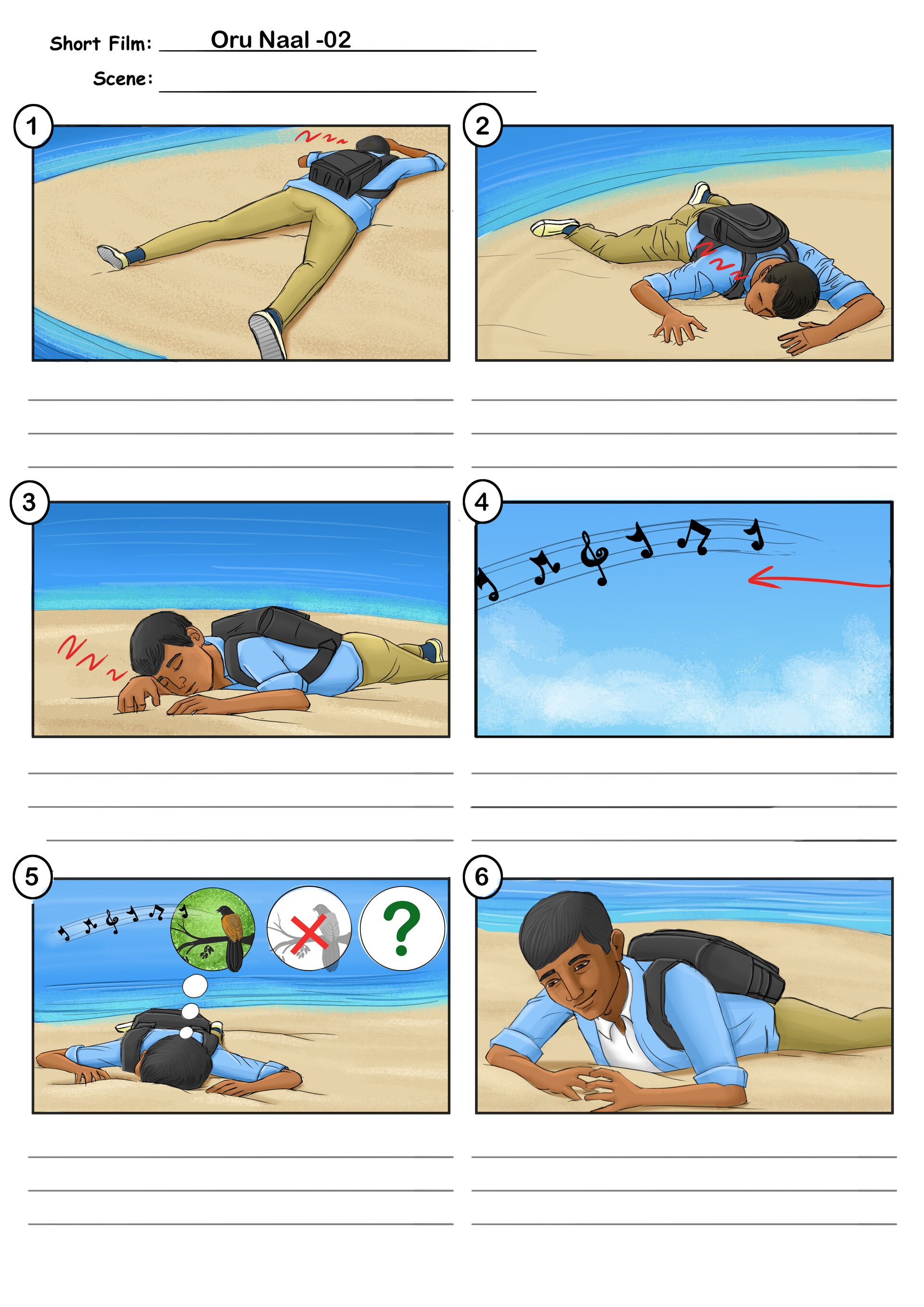 Short Film: Oru Naal -02

Scene:

1

2

3

4

5

?

6