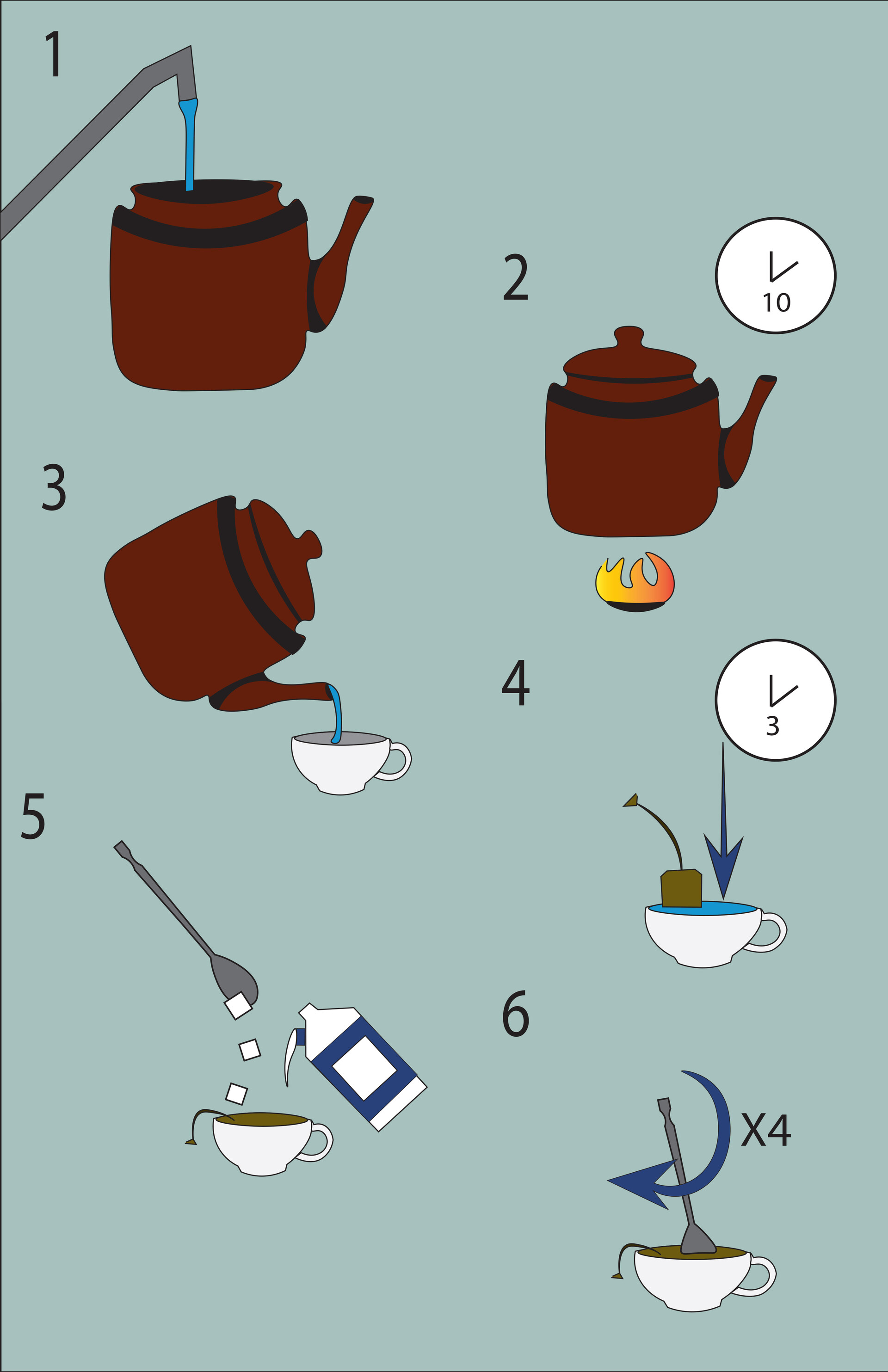 1

2

10

3

4

3

5

6

X4