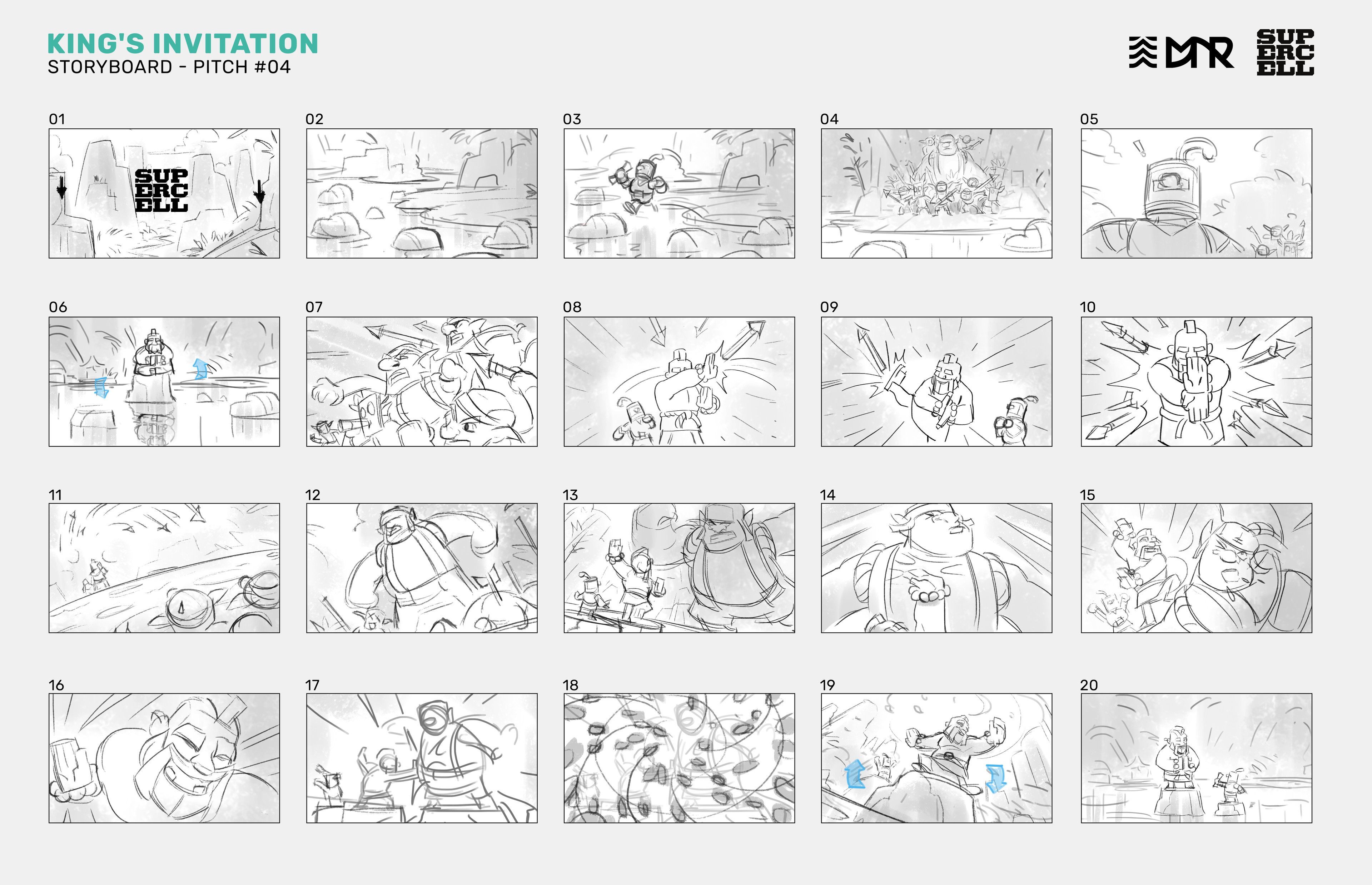 KING'S INVITATION
STORYBOARD - PITCH #04

MR

SUP
ERC
ELL

01

SUP
ERC
ELL

02

03

04

05

06

07

08

09

10

11

12

13

14

15

16

17

18

19

20