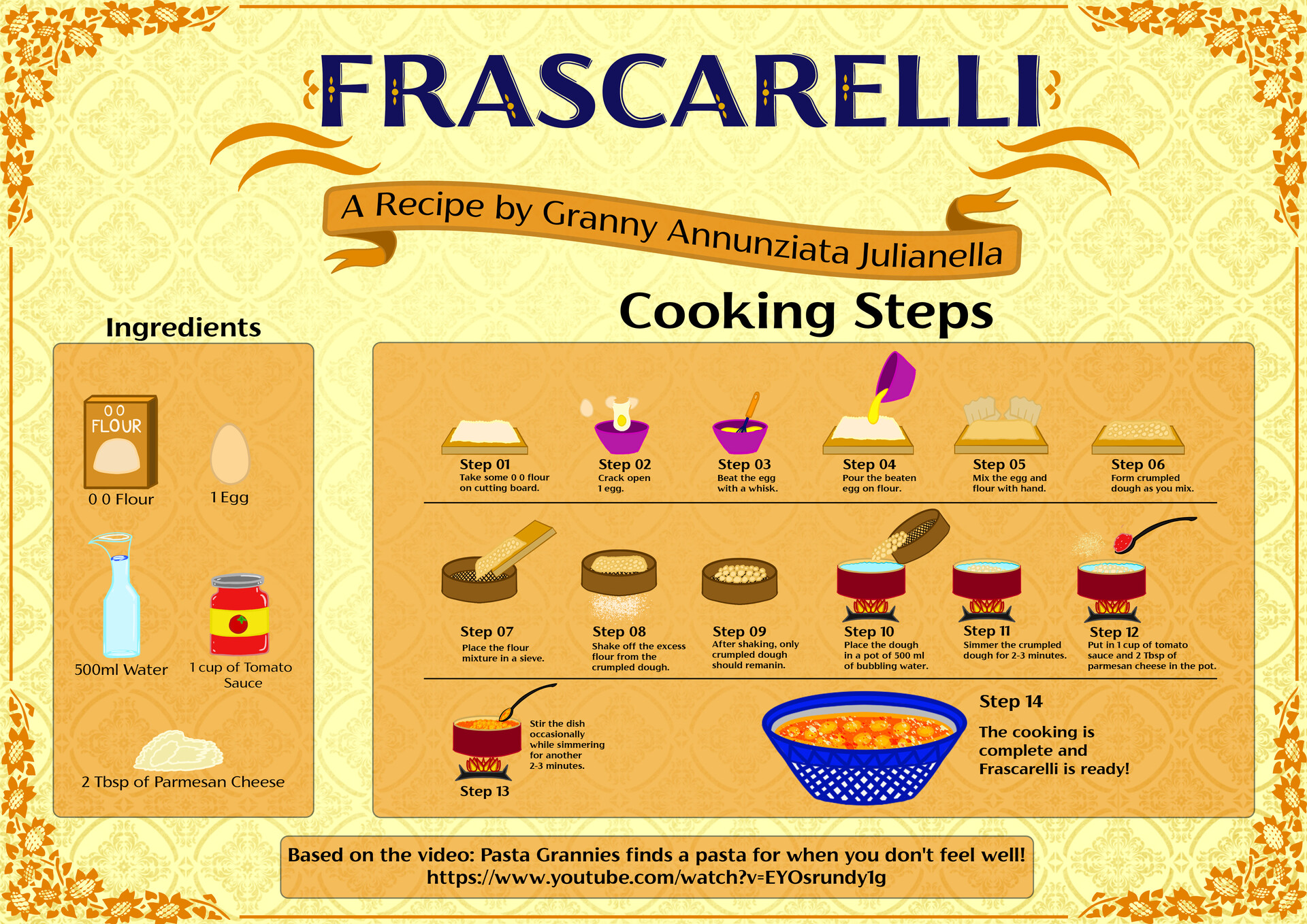 FRASCARELLI

A Recipe by Granny Annunziata Julianella

Ingredients

0 0 FLOUR

0 0 Flour

1 Egg

500ml Water

1 cup of Tomato Sauce

2 Tbsp of Parmesan Cheese

Cooking Steps

Step 01
Take some 0 0 flour on cutting board.

Step 02
Crack open 1 egg.

Step 03
Beat the egg with a whisk.

Step 04
Pour the beaten egg on flour.

Step 05
Mix the egg and flour with hand.

Step 06
Form crumpled dough as you mix.

Step 07
Place the flour mixture in a sieve.

Step 08
Shake off the excess flour from the crumpled dough.

Step 09
After shaking, only crumpled dough should remanin.

Step 10
Place the dough in a pot of 500 ml of bubbling water.

Step 11
Simmer the crumpled dough for 2-3 minutes.

Step 12
Put in 1 cup of tomato sauce and 2 Tbsp of parmesan cheese in the pot.

Stir the dish occasionally while simmering for another 2-3 minutes.

Step 13

Step 14

The cooking is complete and Frascarelli is ready!

Based on the video: Pasta Grannies finds a pasta for when you don't feel well!
https://www.youtube.com/watch?v=EYOsrundy1g