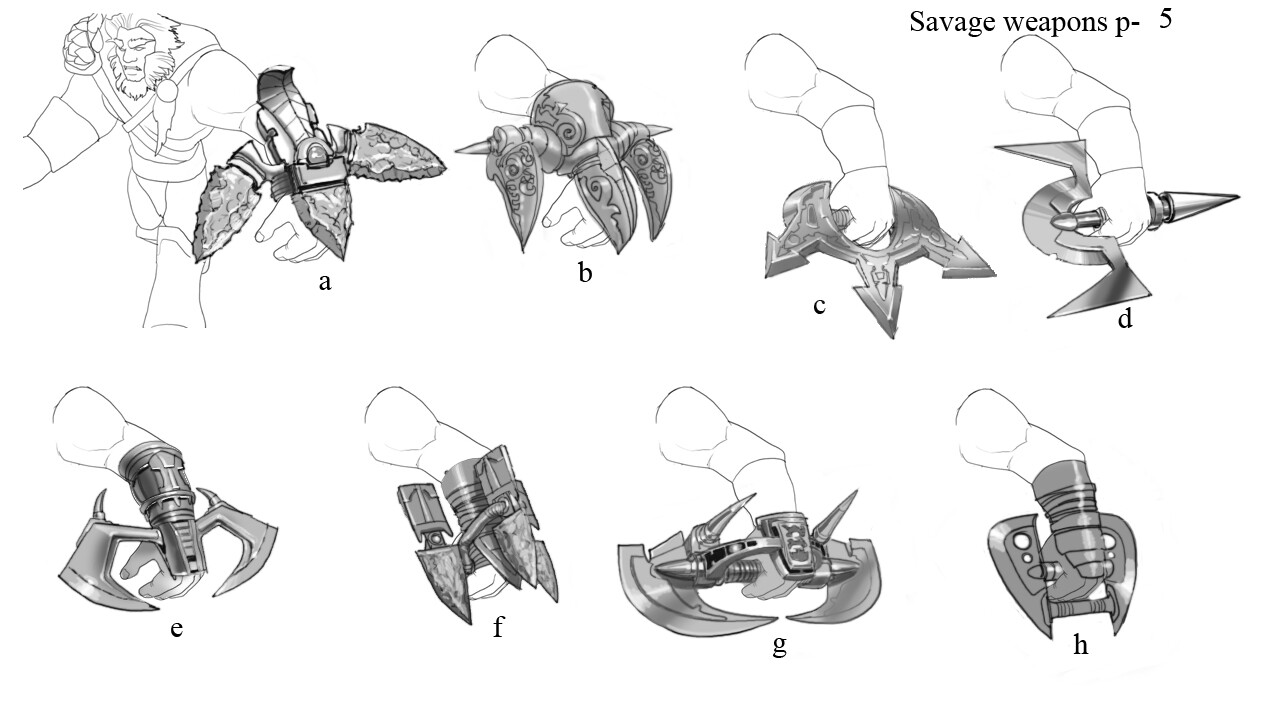 Savage weapons p- 5

a

b

c

d

e

f

g

h