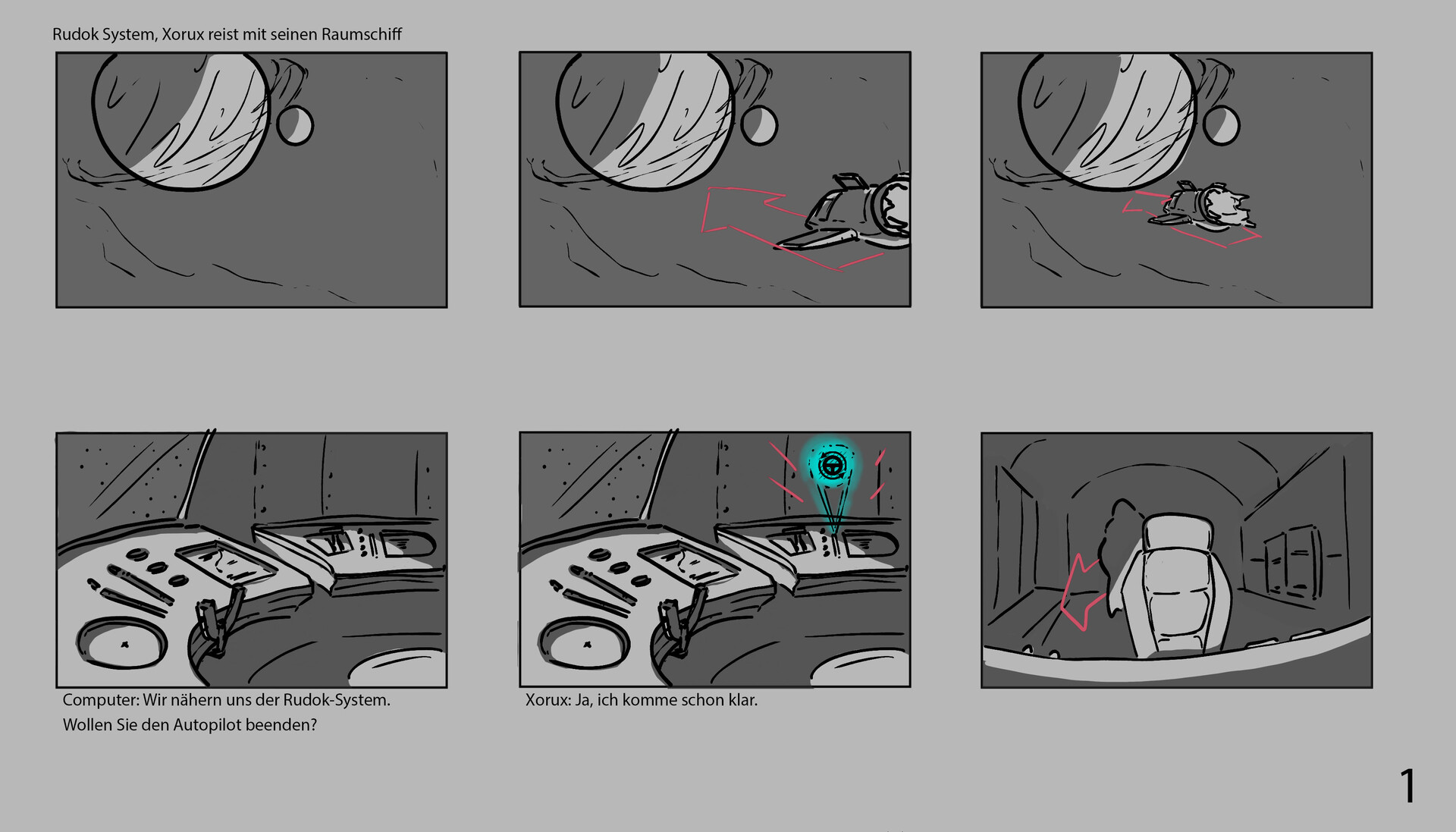 Rudok System, Xorux reist mit seinen Raumschiff

Computer: Wir nähern uns der Rudok-System.
Wollen Sie den Autopilot beenden?

Xorux: Ja, ich komme schon klar.

1