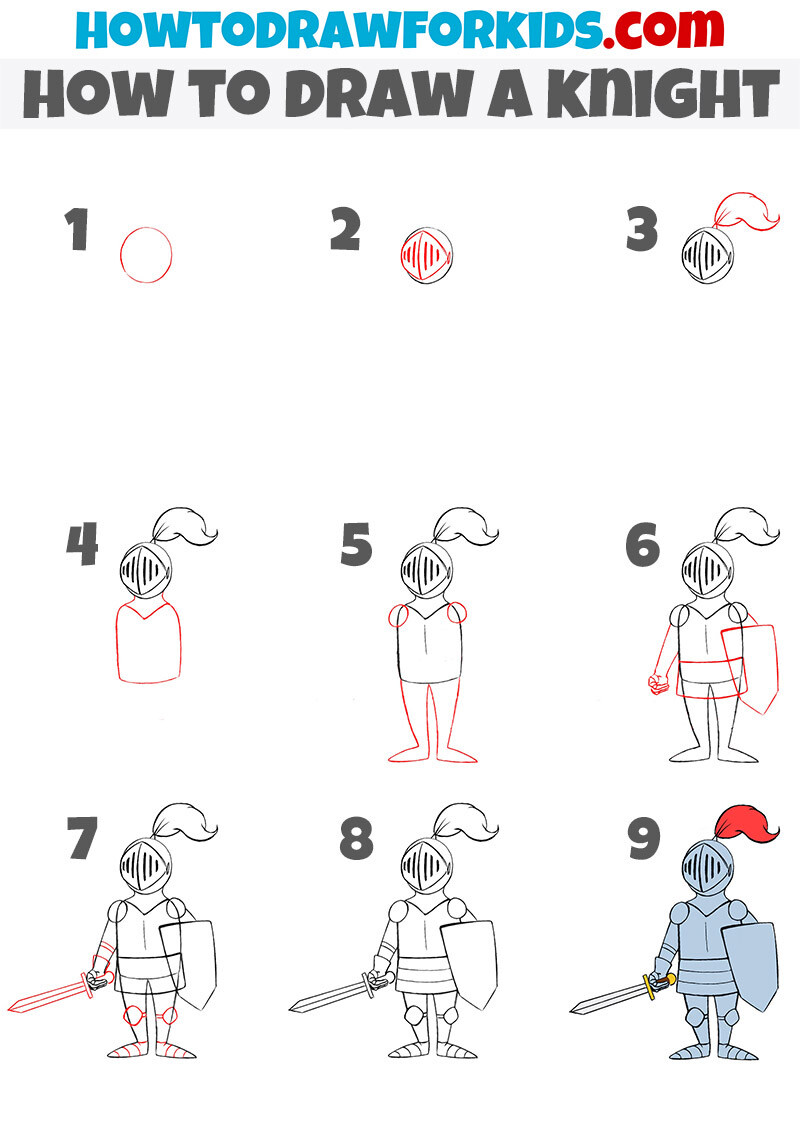 HOWTODRAWFORKIDS.com
HOW TO DRAW A KNIGHT

1

2

3

4

5

6

7

8

9