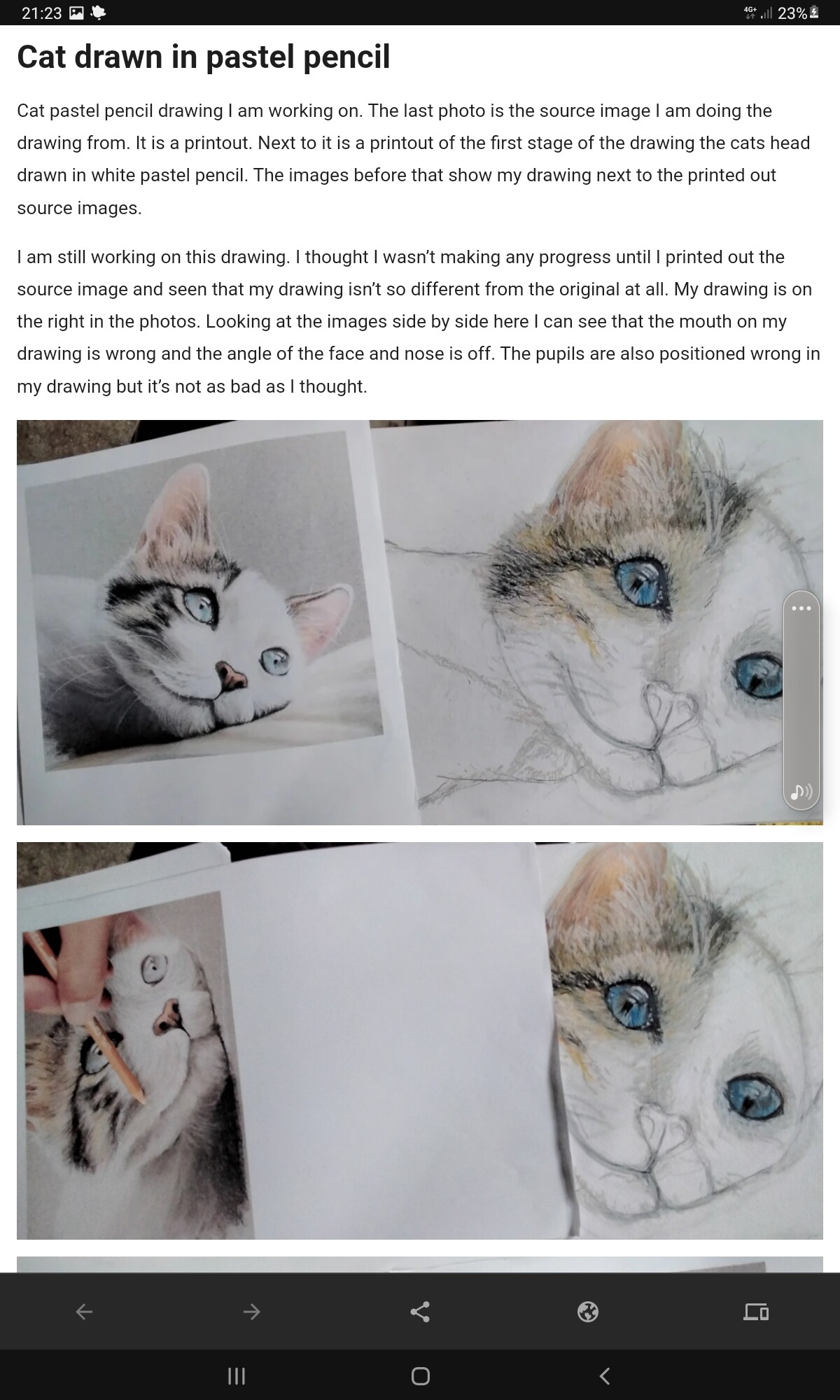 21:23 4G+ 23%

Cat drawn in pastel pencil

Cat pastel pencil drawing I am working on. The last photo is the source image I am doing the drawing from. It is a printout. Next to it is a printout of the first stage of the drawing the cats head drawn in white pastel pencil. The images before that show my drawing next to the printed out source images.

I am still working on this drawing. I thought I wasn't making any progress until I printed out the source image and seen that my drawing isn't so different from the original at all. My drawing is on the right in the photos. Looking at the images side by side here I can see that the mouth on my drawing is wrong and the angle of the face and nose is off. The pupils are also positioned wrong in my drawing but it's not as bad as I thought.