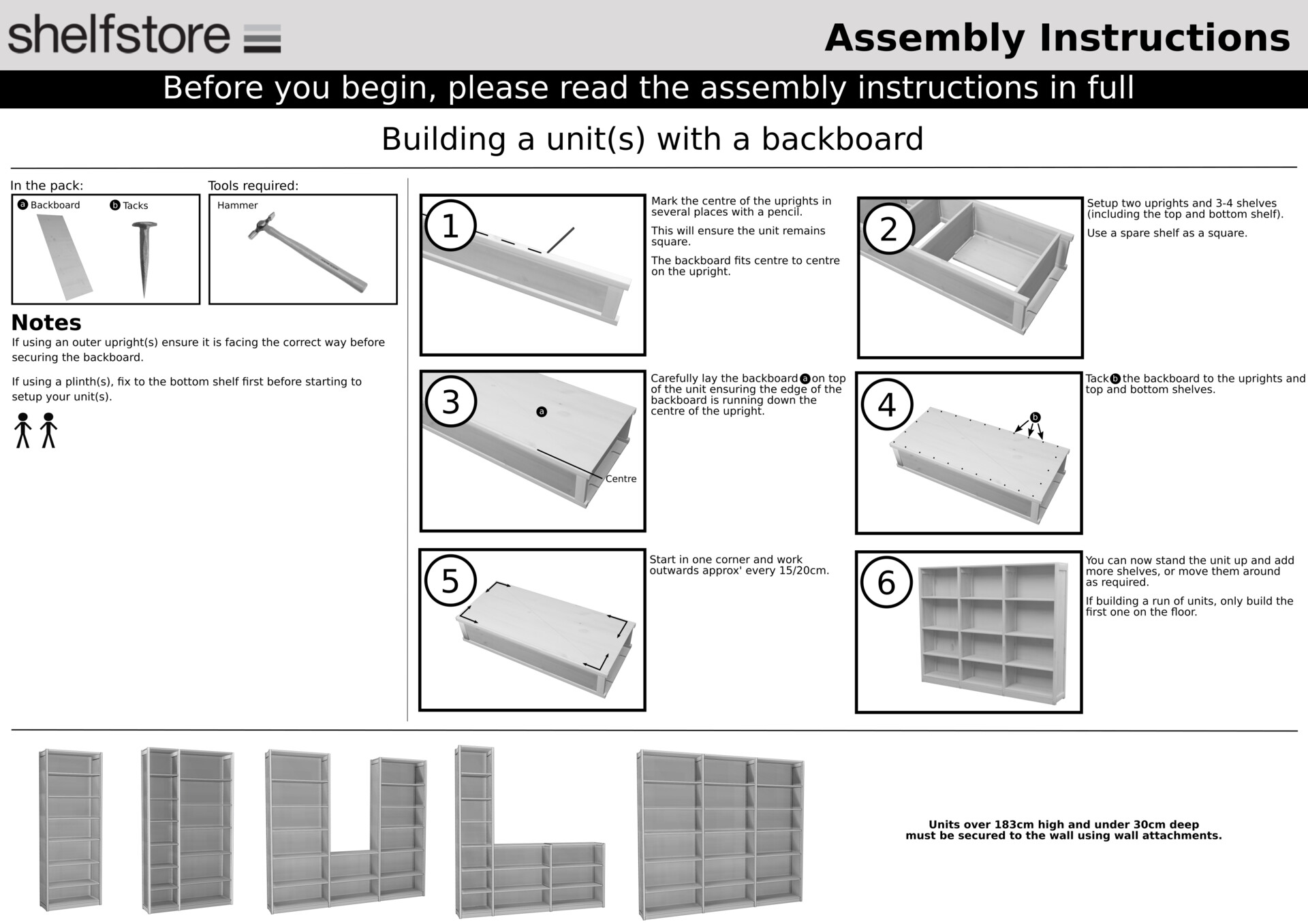 shelfstore

Assembly Instructions

Before you begin, please read the assembly instructions in full

Building a unit(s) with a backboard

In the pack:

a Backboard

b Tacks

Tools required:

Hammer

Notes

If using an outer upright(s) ensure it is facing the correct way before securing the backboard.

If using a plinth(s), fix to the bottom shelf first before starting to setup your unit(s).

1

Mark the centre of the uprights in several places with a pencil.

This will ensure the unit remains square.

The backboard fits centre to centre on the upright.

2

Setup two uprights and 3-4 shelves (including the top and bottom shelf).

Use a spare shelf as a square.

3

a

Centre

Carefully lay the backboard a on top of the unit ensuring the edge of the backboard is running down the centre of the upright.

4

b

Tack b the backboard to the uprights and top and bottom shelves.

5

Start in one corner and work outwards approx' every 15/20cm.

6

You can now stand the unit up and add more shelves, or move them around as required.

If building a run of units, only build the first one on the floor.

Units over 183cm high and under 30cm deep must be secured to the wall using wall attachments.