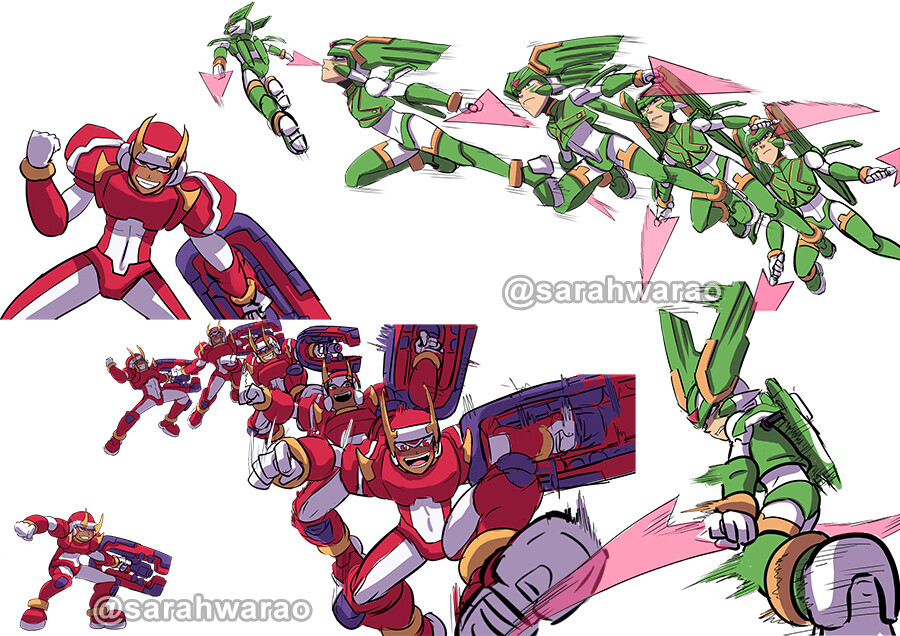 @sarahwarao

@sarahwarao