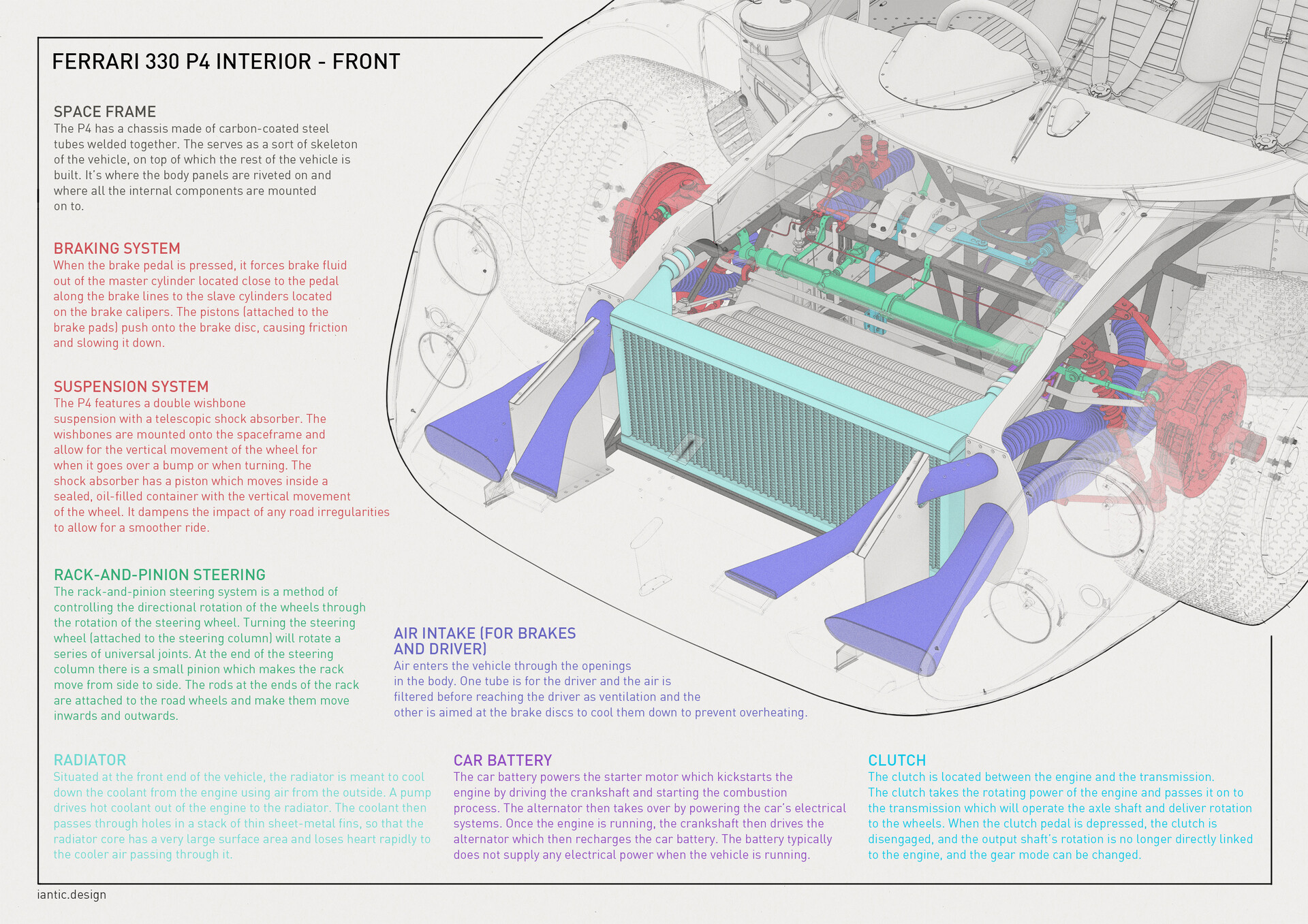 FERRARI 330 P4 INTERIOR - FRONT

SPACE FRAME
The P4 has a chassis made of carbon-coated steel tubes welded together. The serves as a sort of skeleton of the vehicle, on top of which the rest of the vehicle is built. It's where the body panels are riveted on and where all the internal components are mounted on to.

BRAKING SYSTEM
When the brake pedal is pressed, it forces brake fluid out of the master cylinder located close to the pedal along the brake lines to the slave cylinders located on the brake calipers. The pistons (attached to the brake pads) push onto the brake disc, causing friction and slowing it down.

SUSPENSION SYSTEM
The P4 features a double wishbone suspension with a telescopic shock absorber. The wishbones are mounted onto the spaceframe and allow for the vertical movement of the wheel for when it goes over a bump or when turning. The shock absorber has a piston which moves inside a sealed, oil-filled container with the vertical movement of the wheel. It dampens the impact of any road irregularities to allow for a smoother ride.

RACK-AND-PINION STEERING
The rack-and-pinion steering system is a method of controlling the directional rotation of the wheels through the rotation of the steering wheel. Turning the steering wheel (attached to the steering column) will rotate a series of universal joints. At the end of the steering column there is a small pinion which makes the rack move from side to side. The rods at the ends of the rack are attached to the road wheels and make them move inwards and outwards.

AIR INTAKE (FOR BRAKES AND DRIVER)
Air enters the vehicle through the openings in the body. One tube is for the driver and the air is filtered before reaching the driver as ventilation and the other is aimed at the brake discs to cool them down to prevent overheating.

RADIATOR
Situated at the front end of the vehicle, the radiator is meant to cool down the coolant from the engine using air from the outside. A pump drives hot coolant out of the engine to the radiator. The coolant then passes through holes in a stack of thin sheet-metal fins, so that the radiator core has a very large surface area and loses heart rapidly to the cooler air passing through it.

CAR BATTERY
The car battery powers the starter motor which kickstarts the engine by driving the crankshaft and starting the combustion process. The alternator then takes over by powering the car's electrical systems. Once the engine is running, the crankshaft then drives the alternator which then recharges the car battery. The battery typically does not supply any electrical power when the vehicle is running.

CLUTCH
The clutch is located between the engine and the transmission. The clutch takes the rotating power of the engine and passes it on to the transmission which will operate the axle shaft and deliver rotation to the wheels. When the clutch pedal is depressed, the clutch is disengaged, and the output shaft's rotation is no longer directly linked to the engine, and the gear mode can be changed.

iantic.design