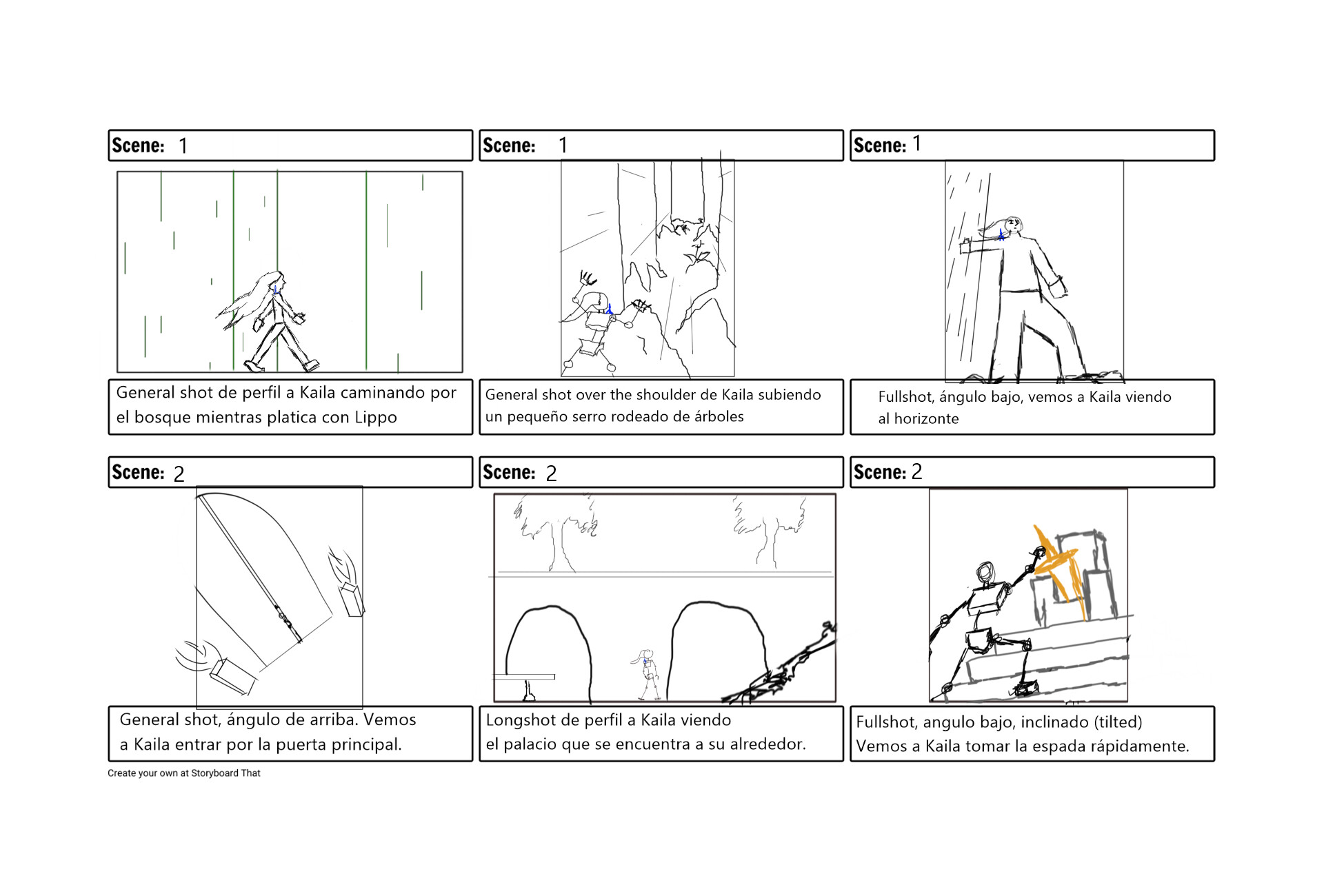 Scene: 1

General shot de perfil a Kaila caminando por el bosque mientras platica con Lippo

Scene: 1

General shot over the shoulder de Kaila subiendo un pequeño serro rodeado de árboles

Scene: 1

Fullshot, ángulo bajo, vemos a Kaila viendo al horizonte

Scene: 2

General shot, ángulo de arriba. Vemos a Kaila entrar por la puerta principal.

Scene: 2

Longshot de perfil a Kaila viendo el palacio que se encuentra a su alrededor.

Scene: 2

Fullshot, angulo bajo, inclinado (tilted) Vemos a Kaila tomar la espada rápidamente.

Create your own at Storyboard That