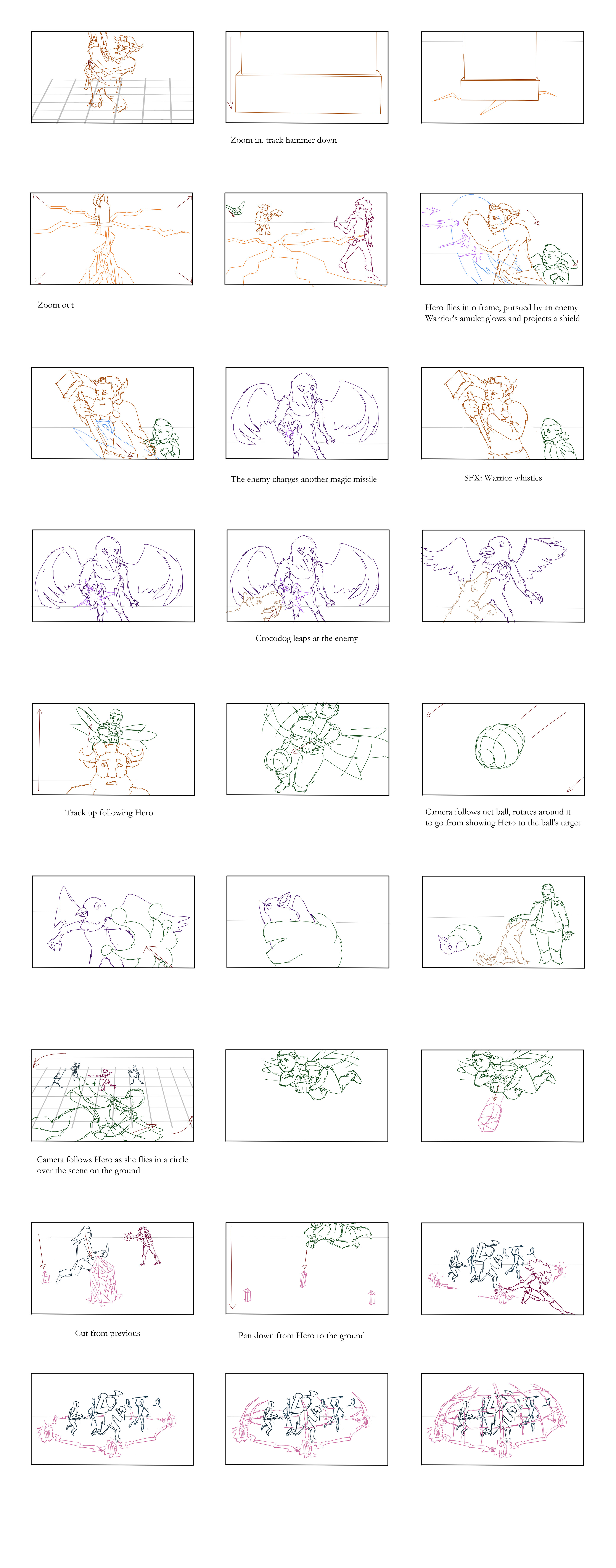 Zoom in, track hammer down

Zoom out

Hero flies into frame, pursued by an enemy
Warrior's amulet glows and projects a shield

The enemy charges another magic missile

SFX: Warrior whistles

Crocodog leaps at the enemy

Track up following Hero

Camera follows net ball, rotates around it to go from showing Hero to the ball's target

Camera follows Hero as she flies in a circle over the scene on the ground

Cut from previous

Pan down from Hero to the ground