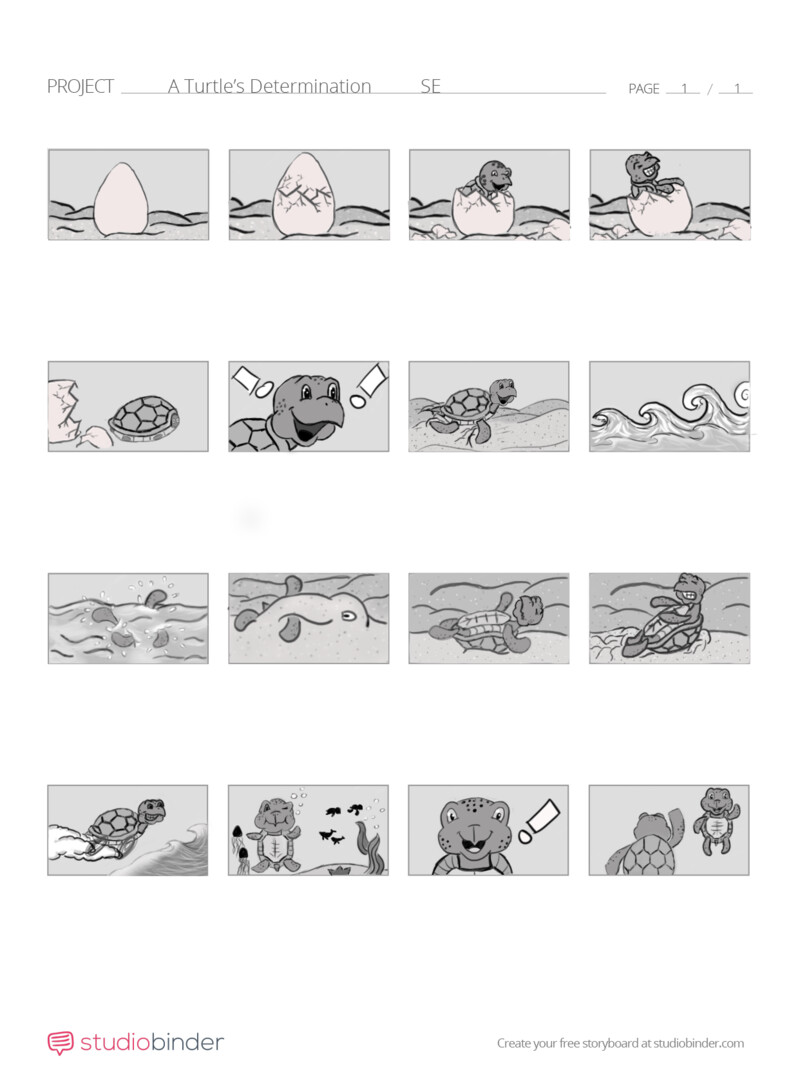 PROJECT A Turtle's Determination SE PAGE 1 / 1

studiobinder

Create your free storyboard at studiobinder.com