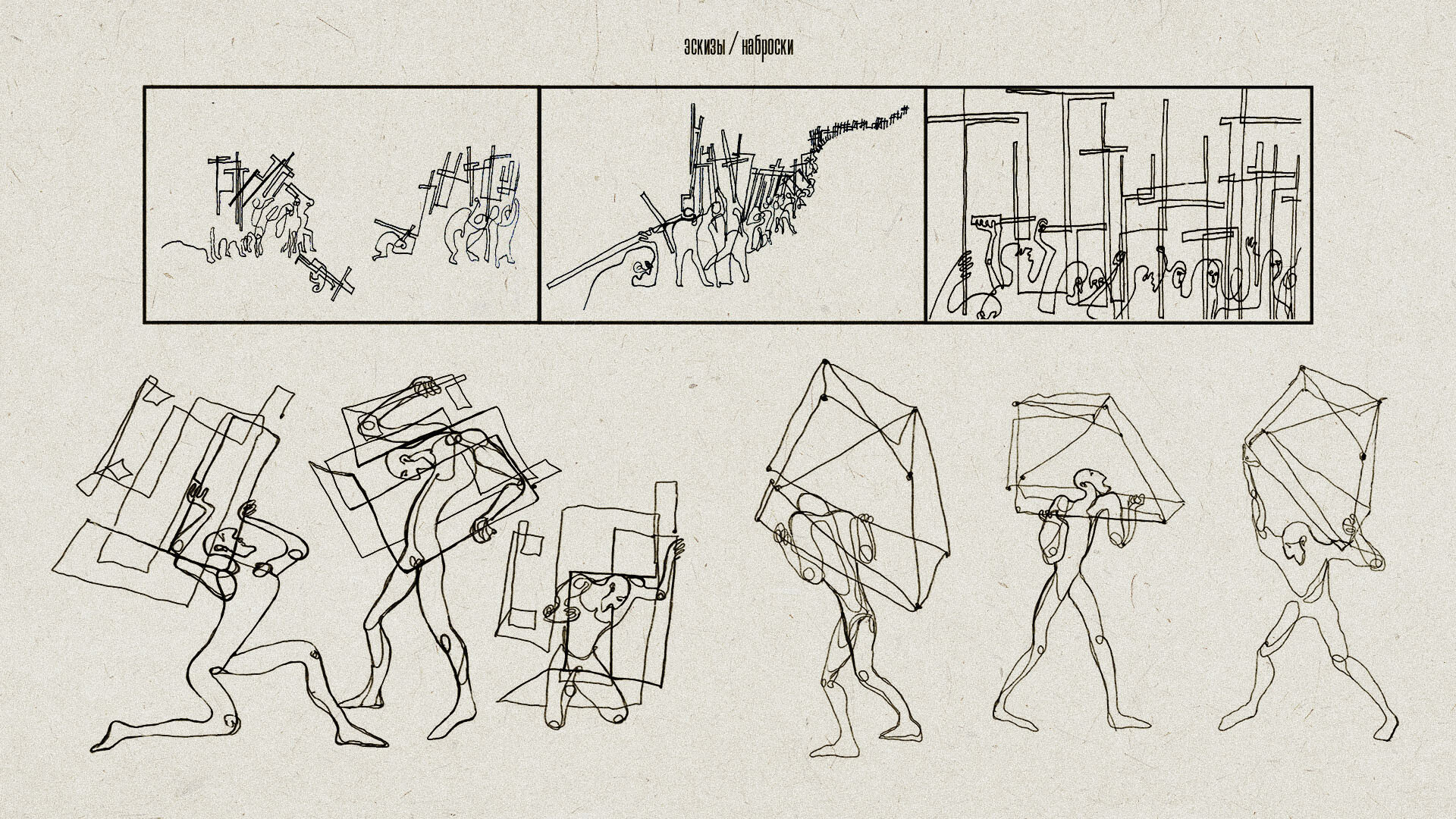 эскизы / наброски